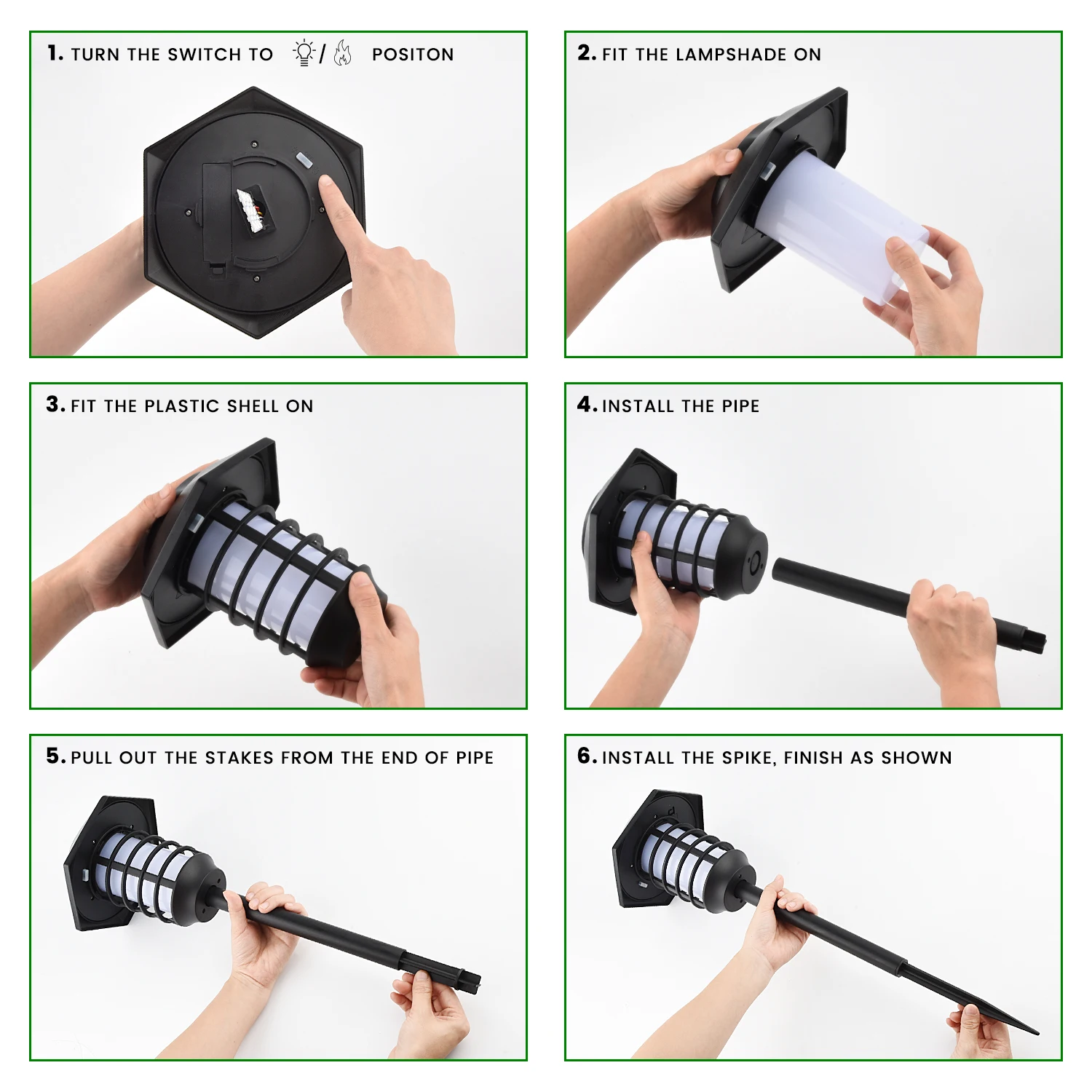 1. TURN THE SWITCH TO / POSITON

2. FIT THE LAMPSHADE ON

3. FIT THE PLASTIC SHELL ON

4. INSTALL THE PIPE

5. PULL OUT THE STAKES FROM THE END OF PIPE

6. INSTALL THE SPIKE, FINISH AS SHOWN