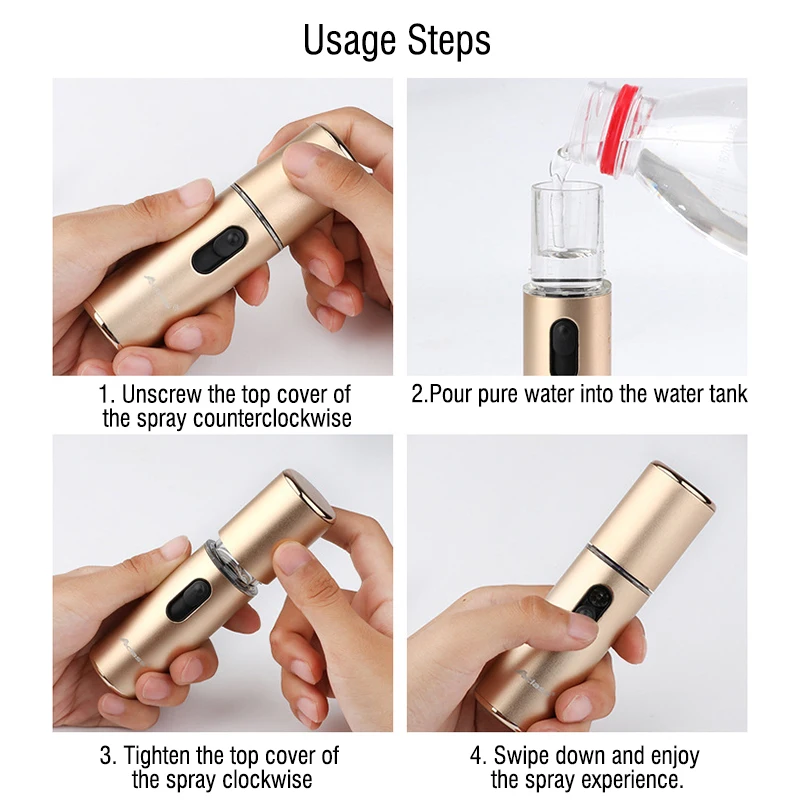 Usage Steps

1. Unscrew the top cover of the spray counterclockwise

2.Pour pure water into the water tank

3. Tighten the top cover of the spray clockwise

4. Swipe down and enjoy the spray experience.