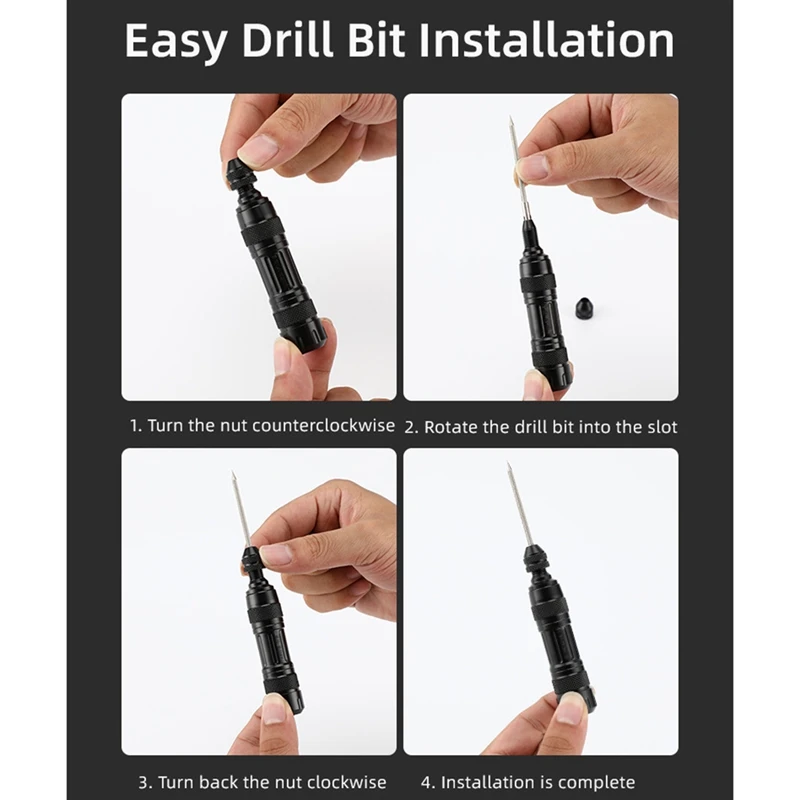 Easy Drill Bit Installation

1. Turn the nut counterclockwise

2. Rotate the drill bit into the slot

3. Turn back the nut clockwise

4. Installation is complete