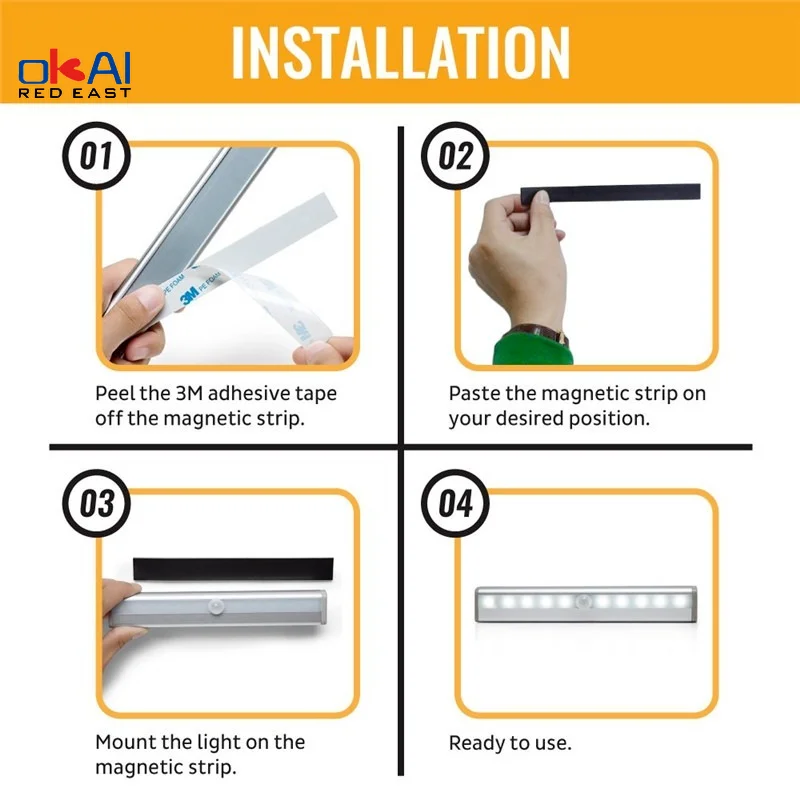 OKAI
RED EAST

INSTALLATION

01

3M PE FOAM

Peel the 3M adhesive tape off the magnetic strip.

02

Paste the magnetic strip on your desired position.

03

Mount the light on the magnetic strip.

04

Ready to use.