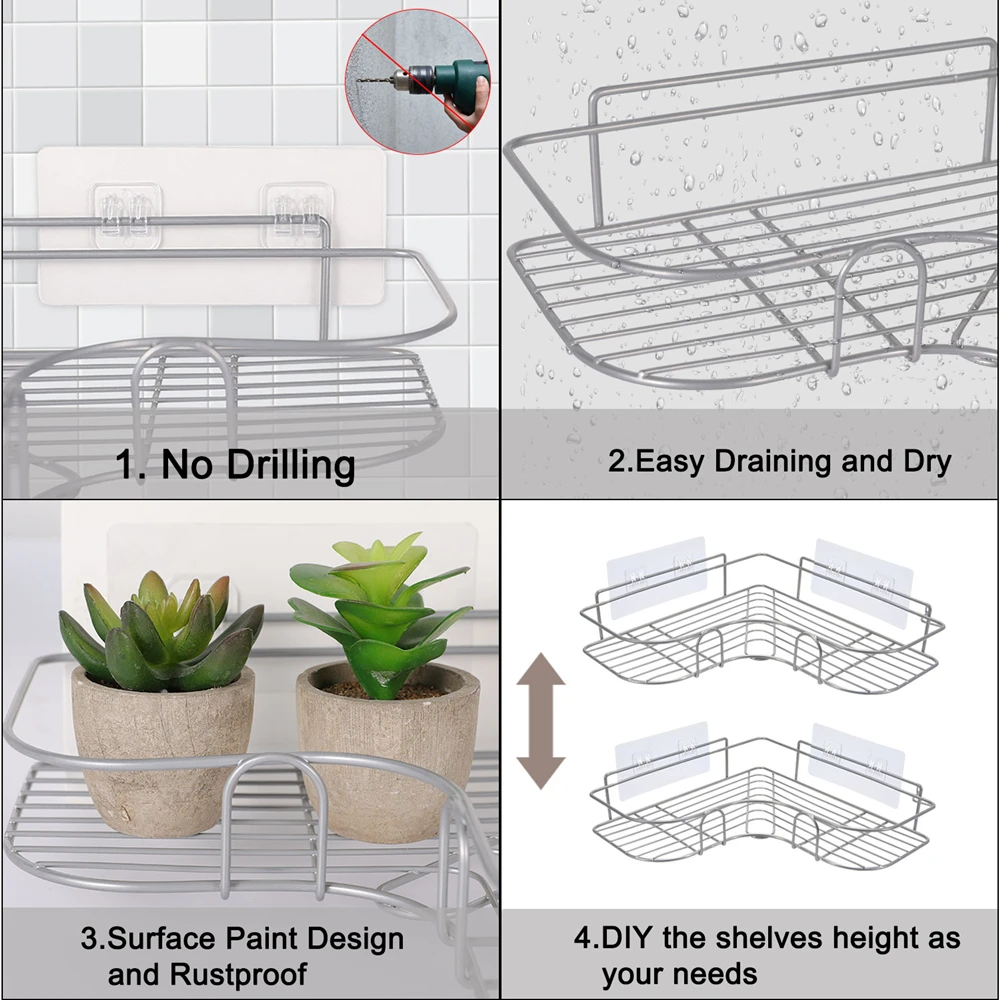 1. No Drilling

2.Easy Draining and Dry

3.Surface Paint Design and Rustproof

4.DIY the shelves height as your needs