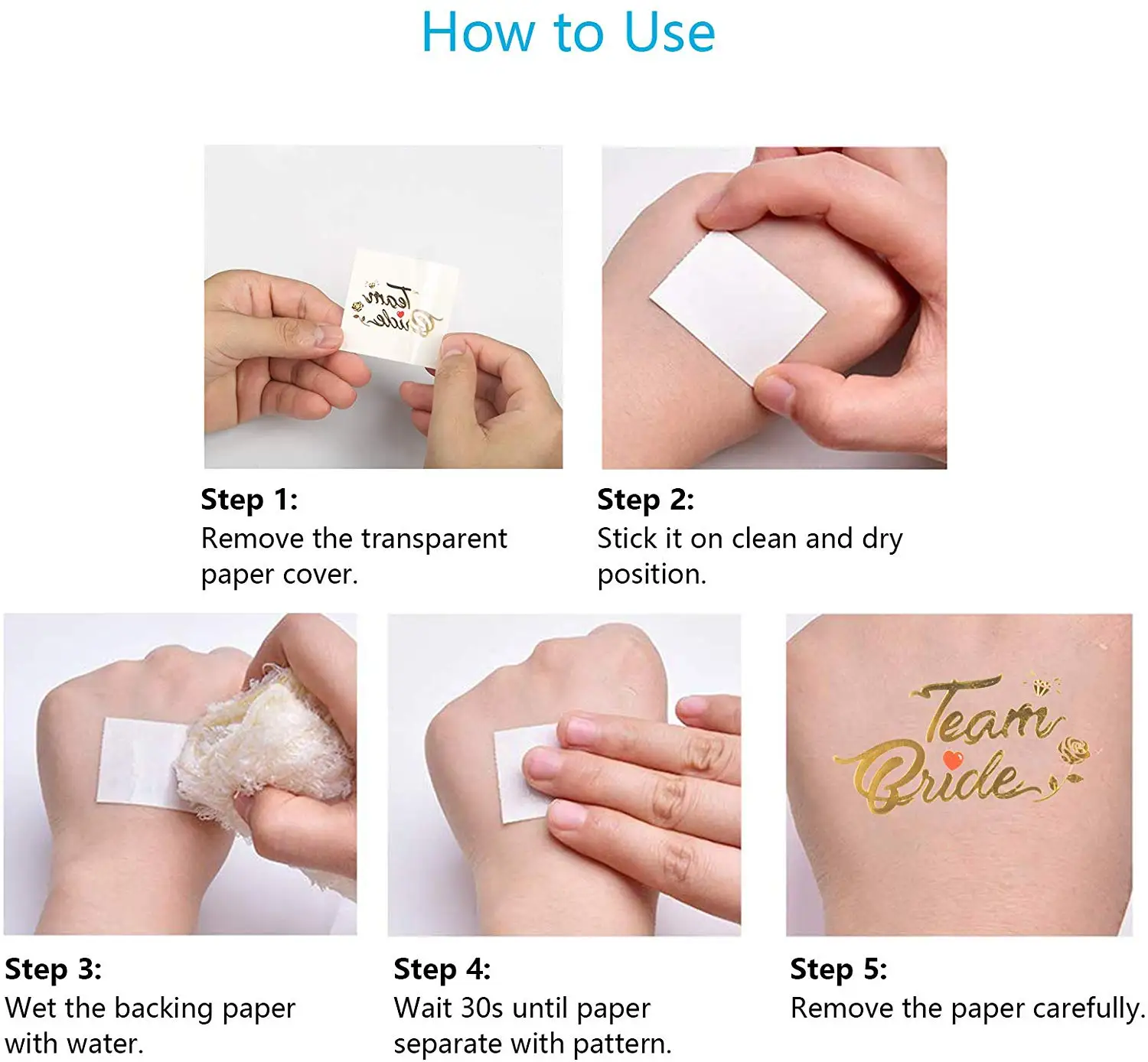 How to Use

Team Bride

Step 1:
Remove the transparent paper cover.

Step 2:
Stick it on clean and dry position.

Step 3:
Wet the backing paper with water.

Step 4:
Wait 30s until paper separate with pattern.

Team Bride

Step 5:
Remove the paper carefully.