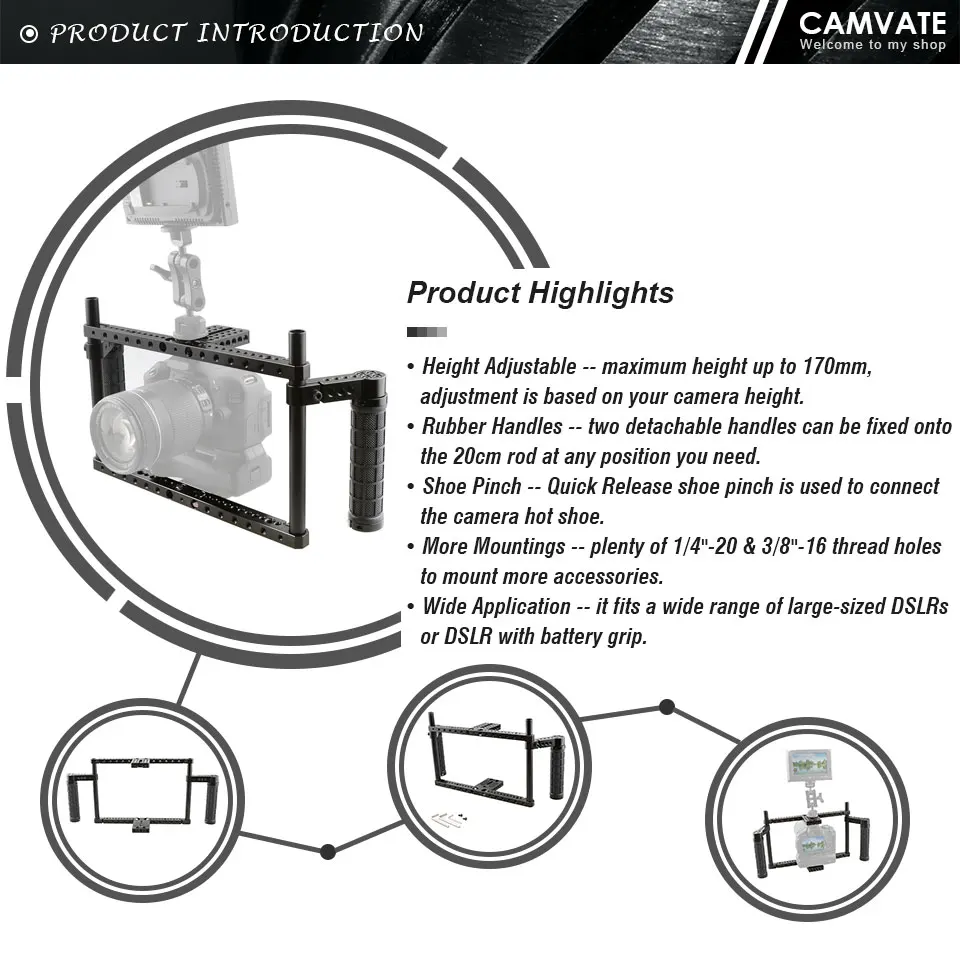 PRODUCT INTRODUCTION

CAMVATE
Welcome to my shop

Product Highlights

• Height Adjustable -- maximum height up to 170mm, adjustment is based on your camera height.
• Rubber Handles -- two detachable handles can be fixed onto the 20cm rod at any position you need.
• Shoe Pinch -- Quick Release shoe pinch is used to connect the camera hot shoe.
• More Mountings -- plenty of 1/4"-20 & 3/8"-16 thread holes to mount more accessories.
• Wide Application -- it fits a wide range of large-sized DSLRs or DSLR with battery grip.