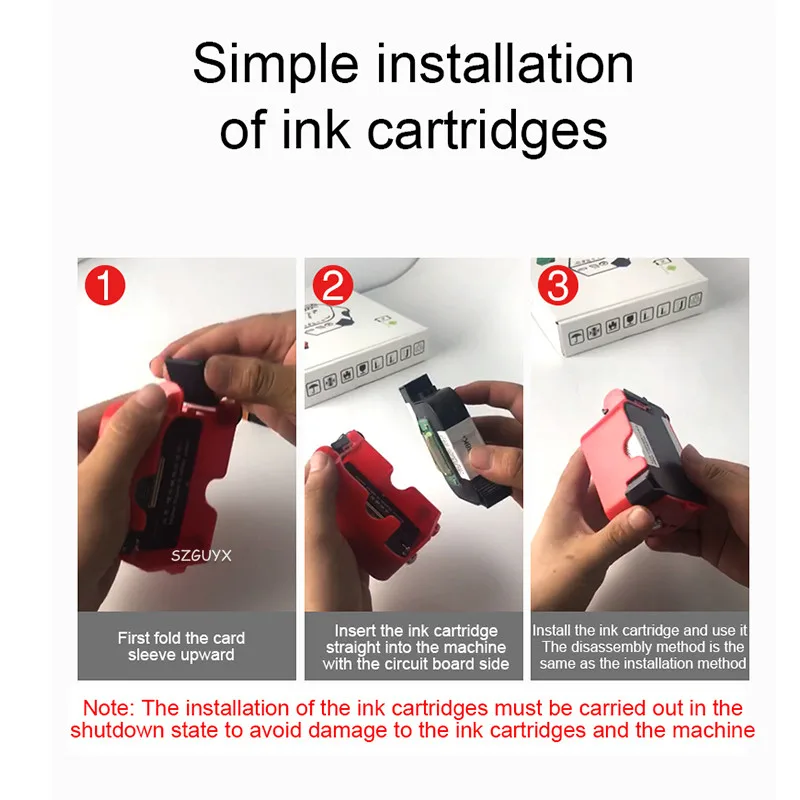 Simple installation of ink cartridges

1

SZGUYX

First fold the card sleeve upward

2

Insert the ink cartridge straight into the machine with the circuit board side

3

Install the ink cartridge and use it The disassembly method is the same as the installation method

Note: The installation of the ink cartridges must be carried out in the shutdown state to avoid damage to the ink cartridges and the machine