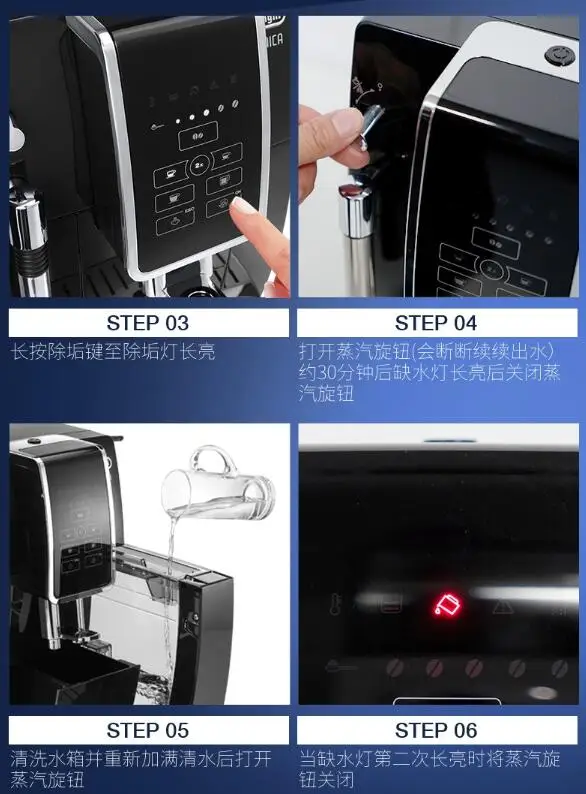 STEP 03
长按除垢键至除垢灯长亮

STEP 04
打开蒸汽旋钮(会断断续续出水)约30分钟后缺水灯长亮后关闭蒸汽旋钮

STEP 05
清洗水箱并重新加满清水后打开蒸汽旋钮

STEP 06
当缺水灯第二次长亮时将蒸汽旋钮关闭