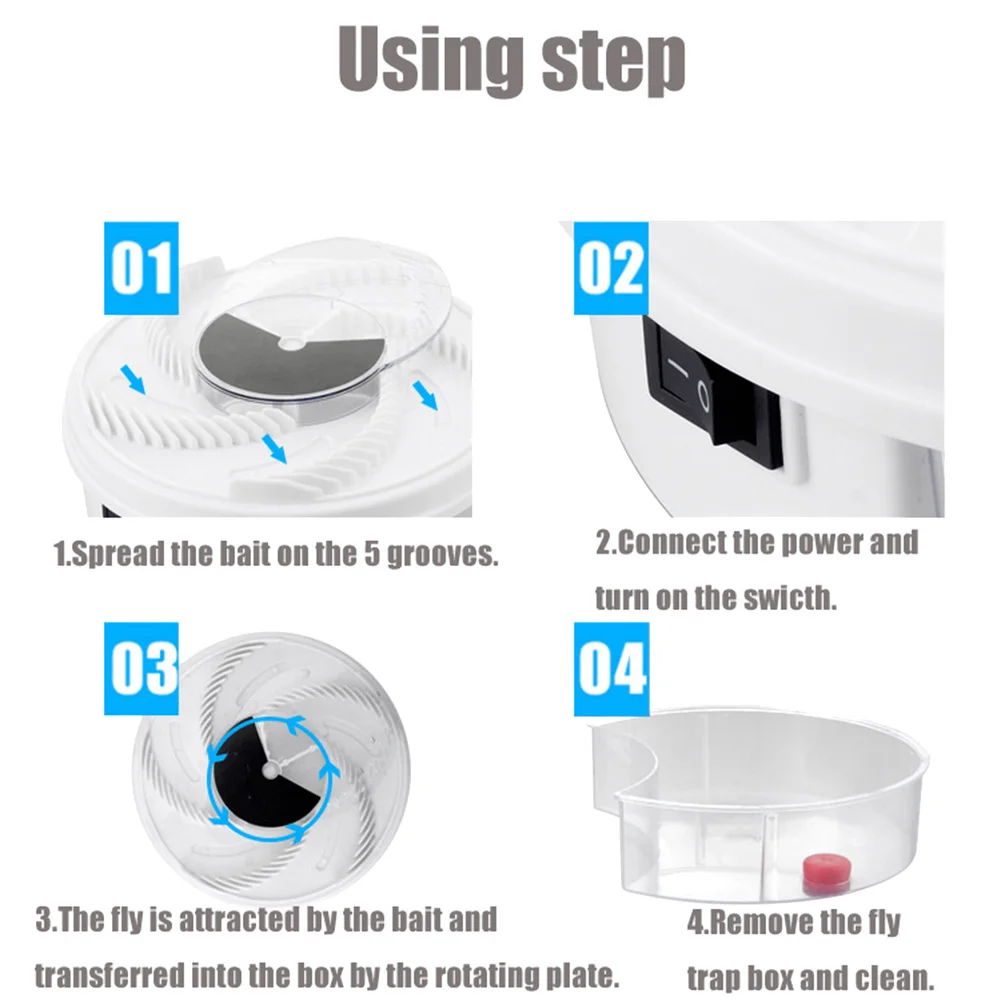 Using step

01

1.Spread the bait on the 5 grooves.

02

2.Connect the power and turn on the swicth.

03

3.The fly is attracted by the bait and transferred into the box by the rotating plate.

04

4.Remove the fly trap box and clean.