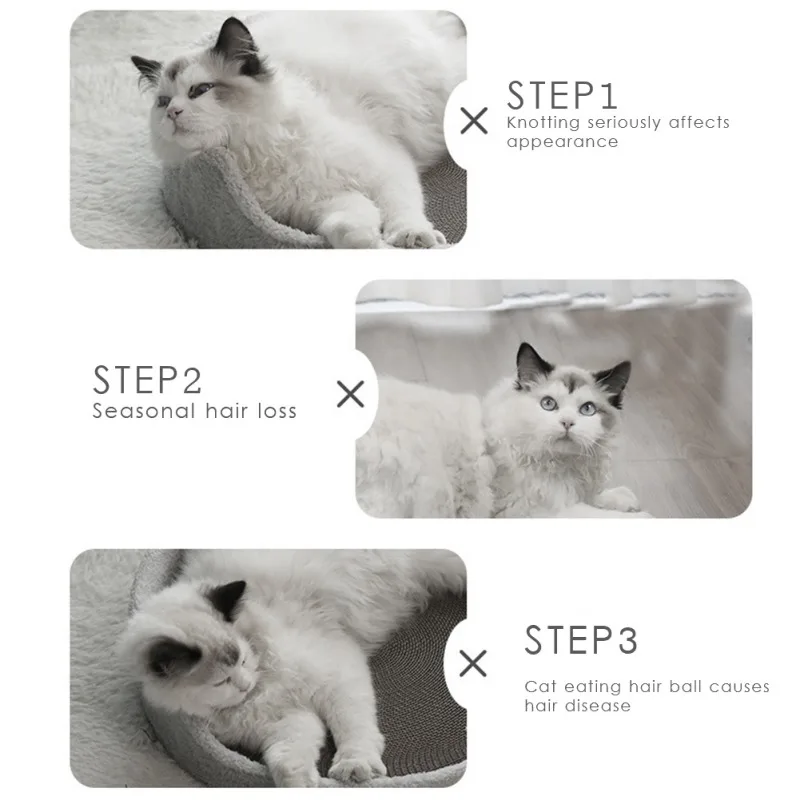 ×
STEP1
Knotting seriously affects appearance

STEP2
Seasonal hair loss
×

×
STEP3
Cat eating hair ball causes hair disease