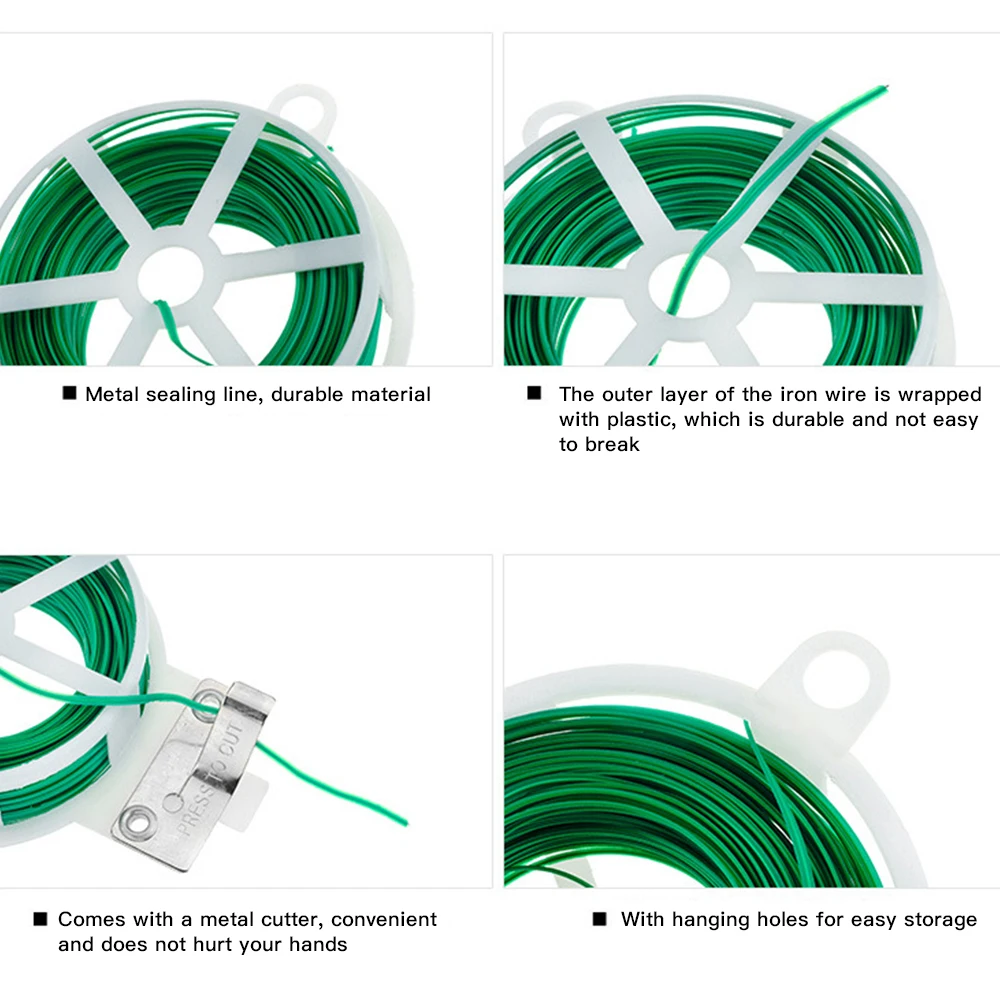 ■ Metal sealing line, durable material

■ The outer layer of the iron wire is wrapped with plastic, which is durable and not easy to break

PRESS TO CUT

■ Comes with a metal cutter, convenient and does not hurt your hands

■ With hanging holes for easy storage