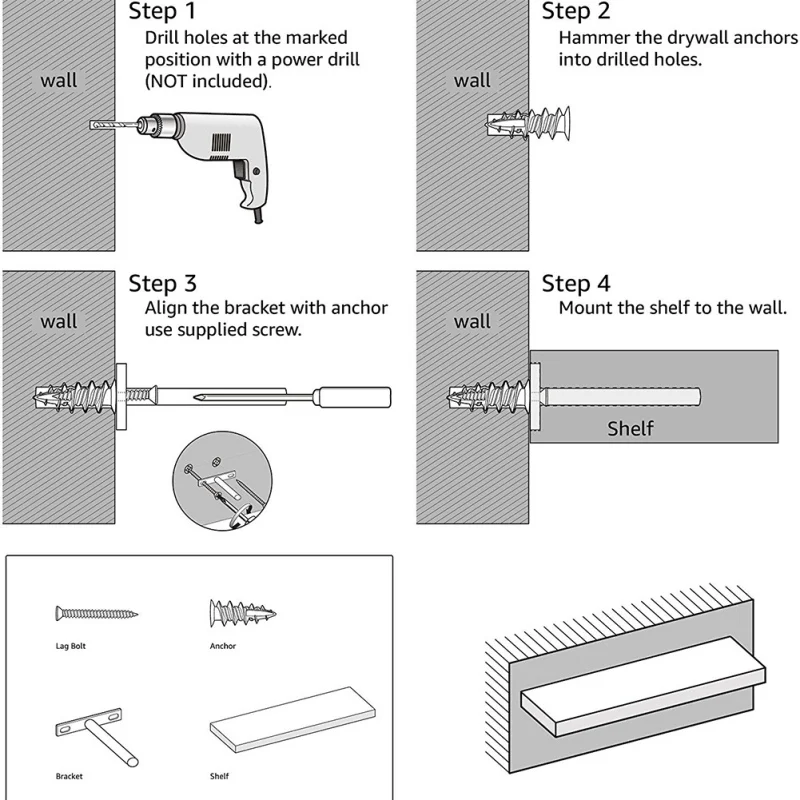 Step 1
Drill holes at the marked position with a power drill (NOT included).

wall

Step 2
Hammer the drywall anchors into drilled holes.

wall

Step 3
Align the bracket with anchor use supplied screw.

wall

Step 4
Mount the shelf to the wall.

wall

Shelf

Lag Bolt

Anchor

Bracket

Shelf