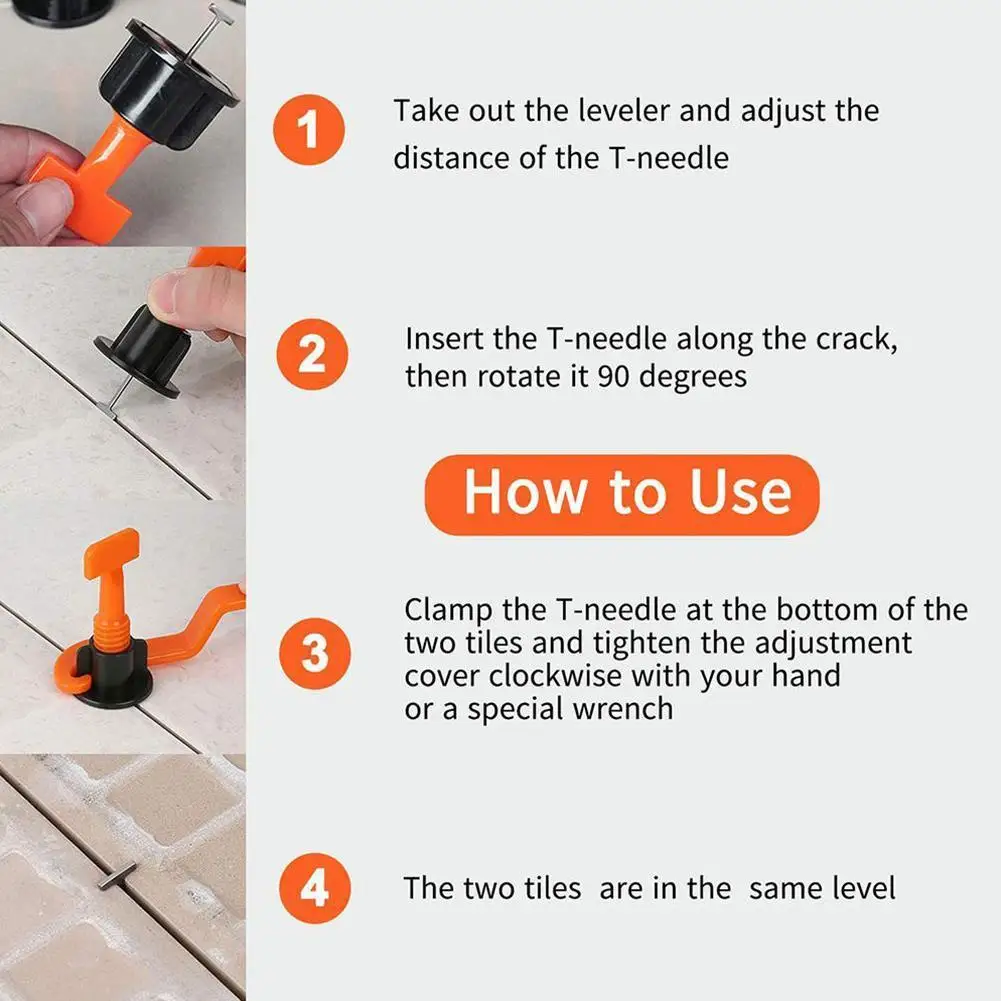 1 Take out the leveler and adjust the distance of the T-needle

2 Insert the T-needle along the crack, then rotate it 90 degrees

How to Use

3 Clamp the T-needle at the bottom of the two tiles and tighten the adjustment cover clockwise with your hand or a special wrench

4 The two tiles are in the same level