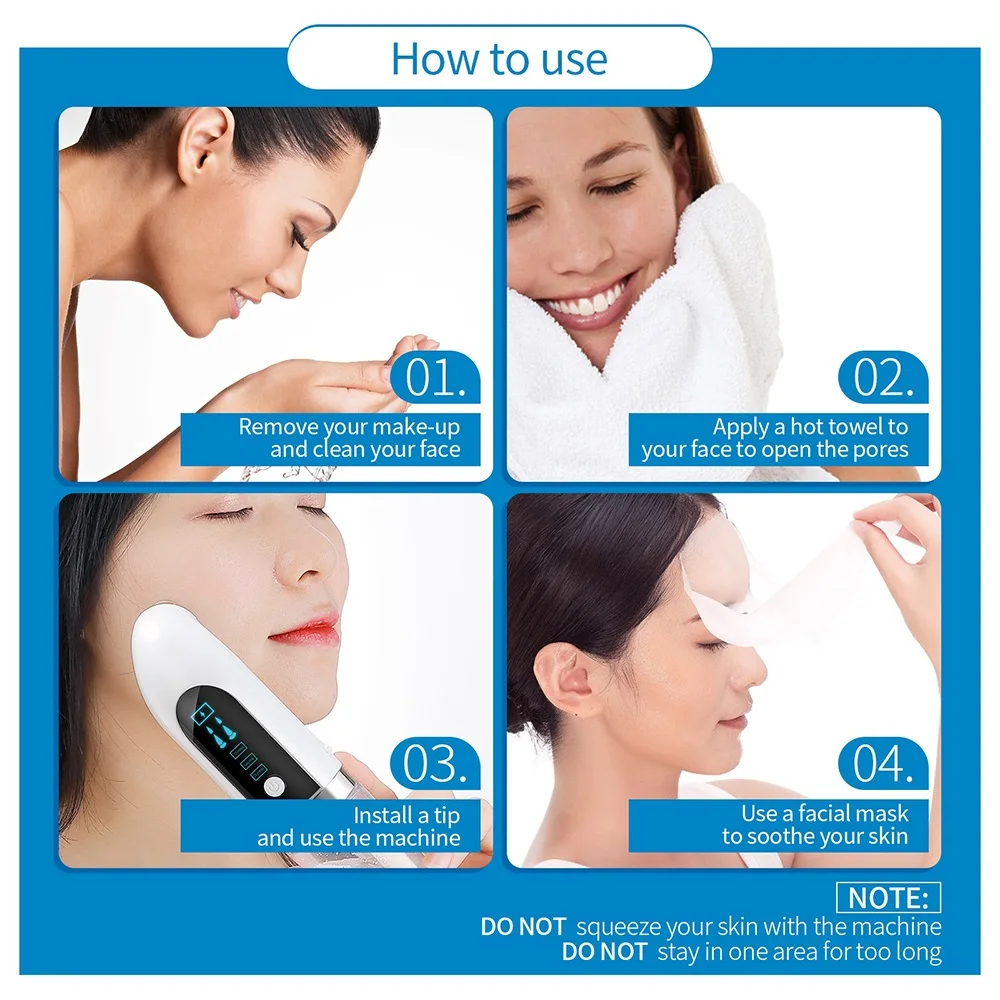 How to use

01.
Remove your make-up and clean your face

02.
Apply a hot towel to your face to open the pores

03.
Install a tip and use the machine

04.
Use a facial mask to soothe your skin

NOTE:
DO NOT squeeze your skin with the machine
DO NOT stay in one area for too long