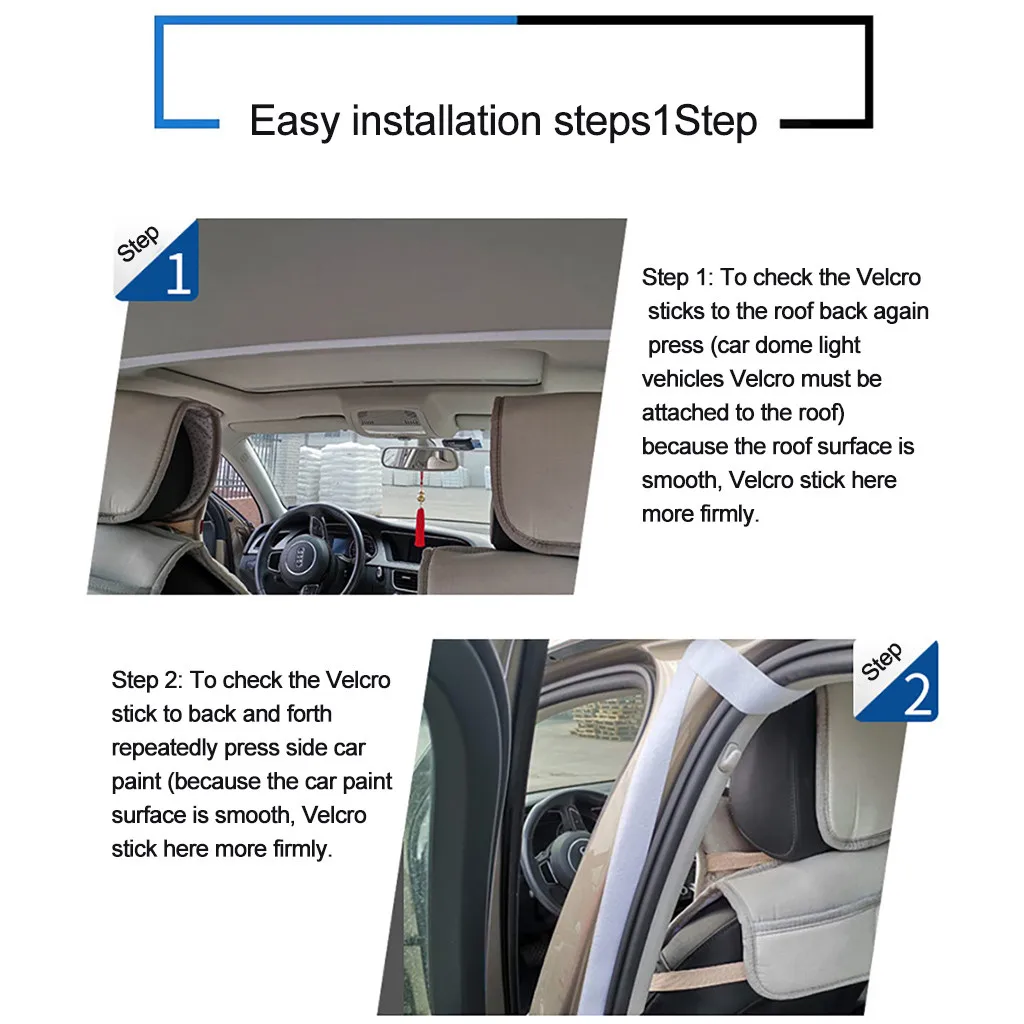 Easy installation steps1Step

Step 1

Step 1: To check the Velcro sticks to the roof back again press (car dome light vehicles Velcro must be attached to the roof) because the roof surface is smooth, Velcro stick here more firmly.

Step 2: To check the Velcro stick to back and forth repeatedly press side car paint (because the car paint surface is smooth, Velcro stick here more firmly.

Step 2