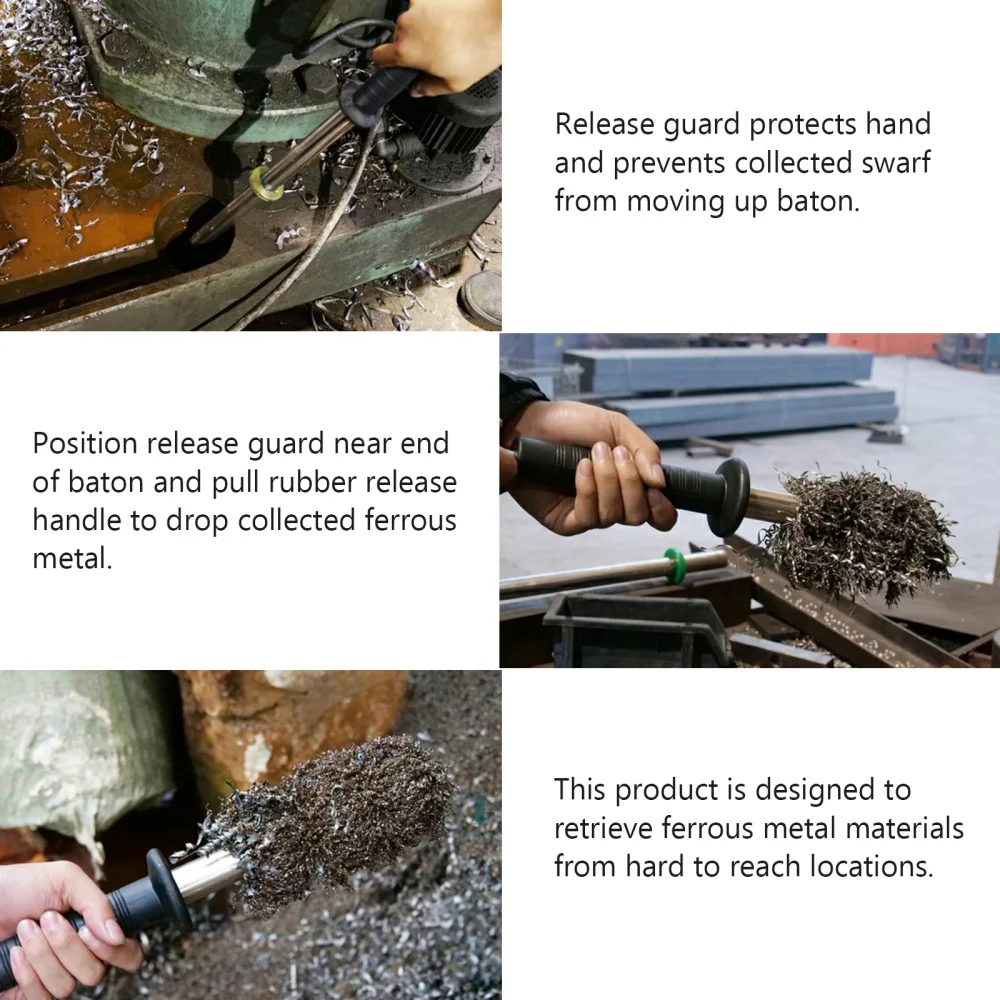 Release guard protects hand and prevents collected swarf from moving up baton.

Position release guard near end of baton and pull rubber release handle to drop collected ferrous metal.

This product is designed to retrieve ferrous metal materials from hard to reach locations.