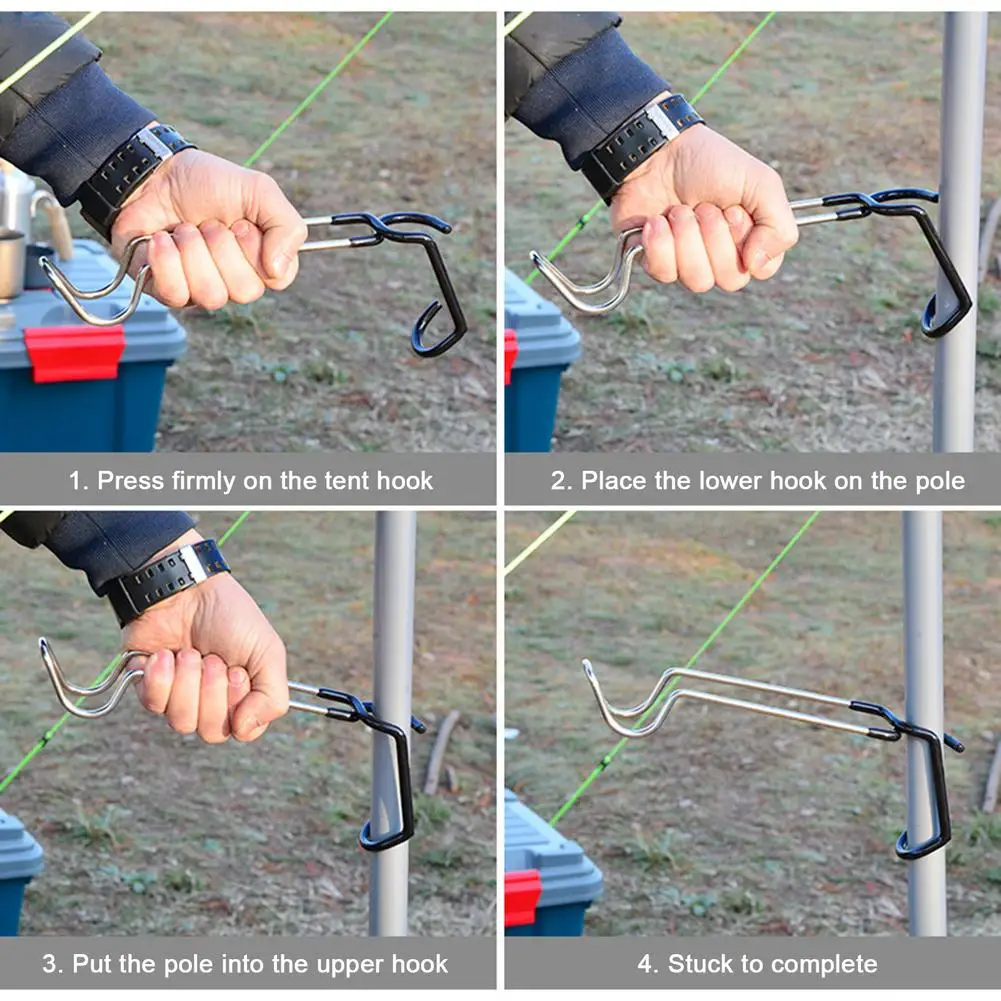 1. Press firmly on the tent hook

2. Place the lower hook on the pole

3. Put the pole into the upper hook

4. Stuck to complete