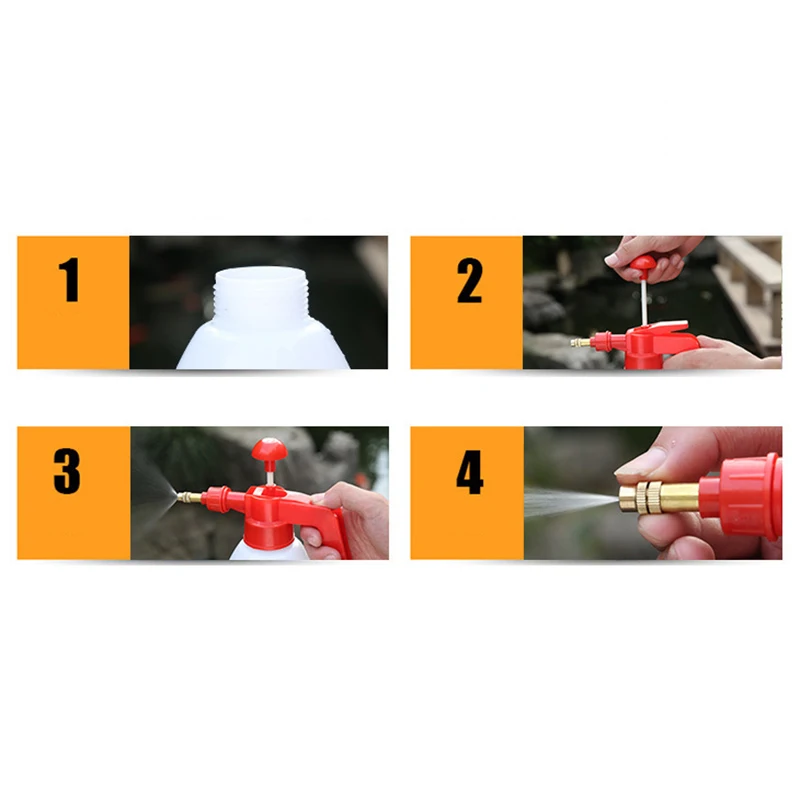 1

2

3

4