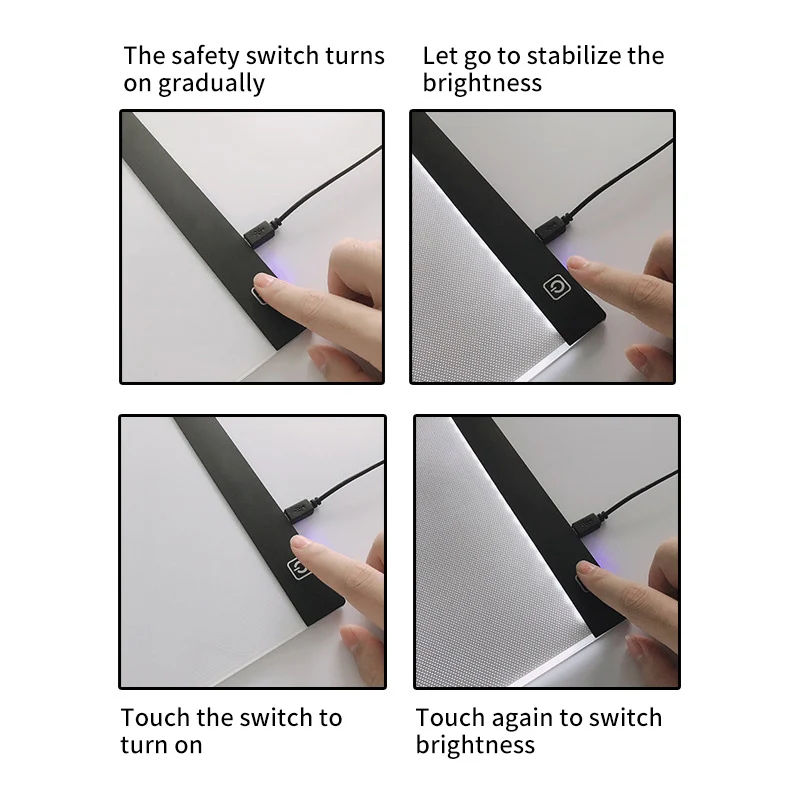 The safety switch turns on gradually

Let go to stabilize the brightness

Touch the switch to turn on

Touch again to switch brightness