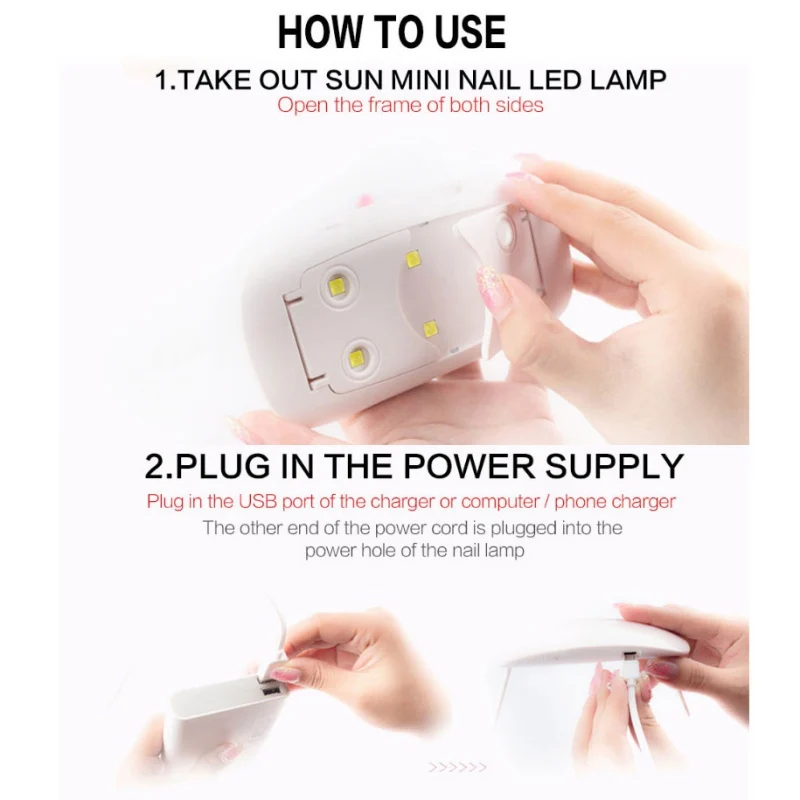 HOW TO USE

1.TAKE OUT SUN MINI NAIL LED LAMP
Open the frame of both sides

2.PLUG IN THE POWER SUPPLY
Plug in the USB port of the charger or computer / phone charger
The other end of the power cord is plugged into the power hole of the nail lamp

>>>>>>