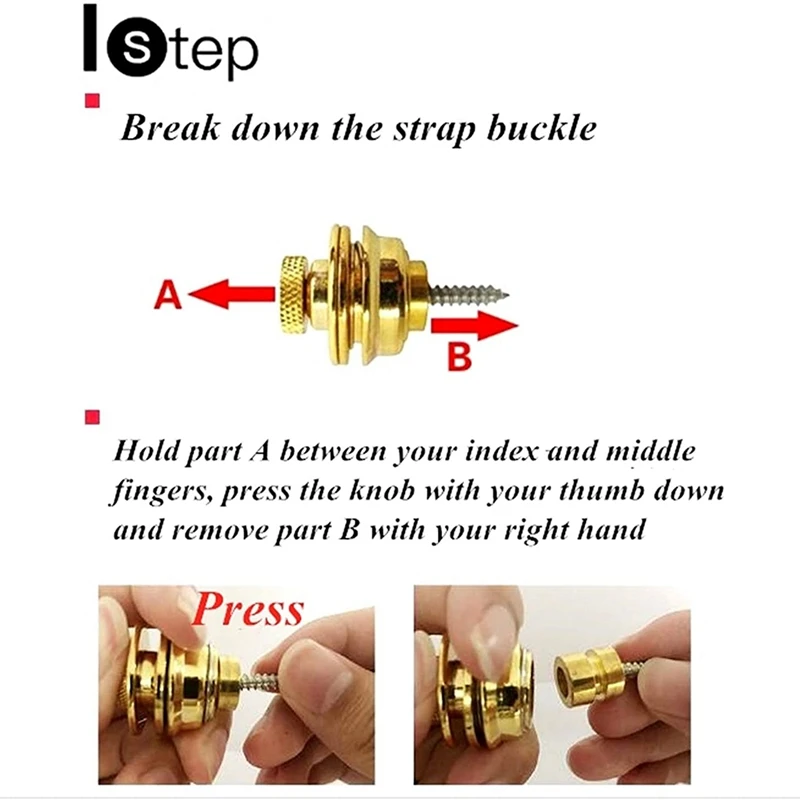 Step

Break down the strap buckle

A

B

Hold part A between your index and middle fingers, press the knob with your thumb down and remove part B with your right hand

Press