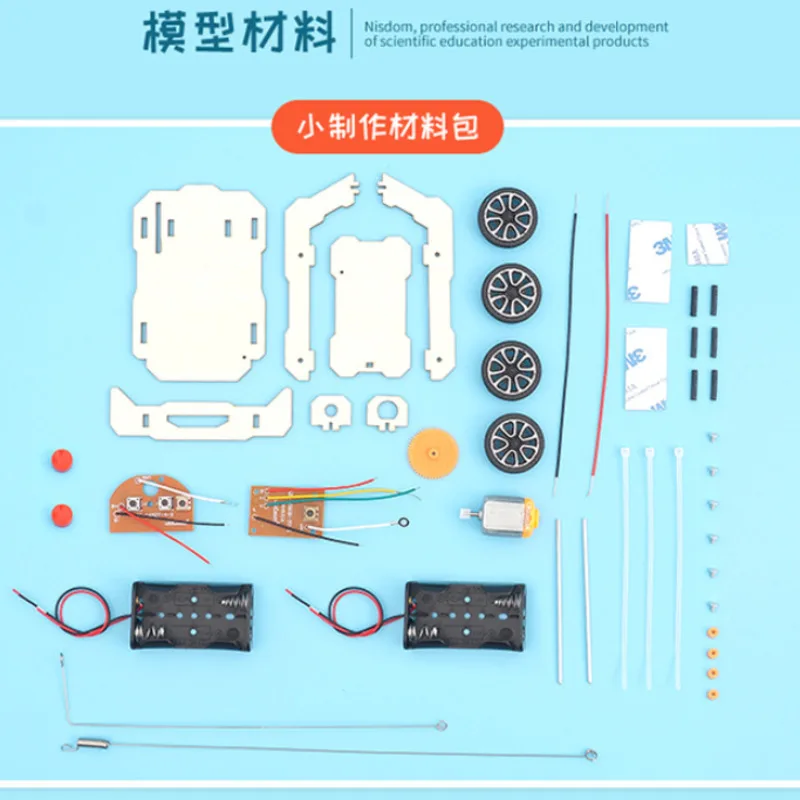 模型材料

Nisdom, professional research and development of scientific education experimental products

小制作材料包

3M

3M

3M