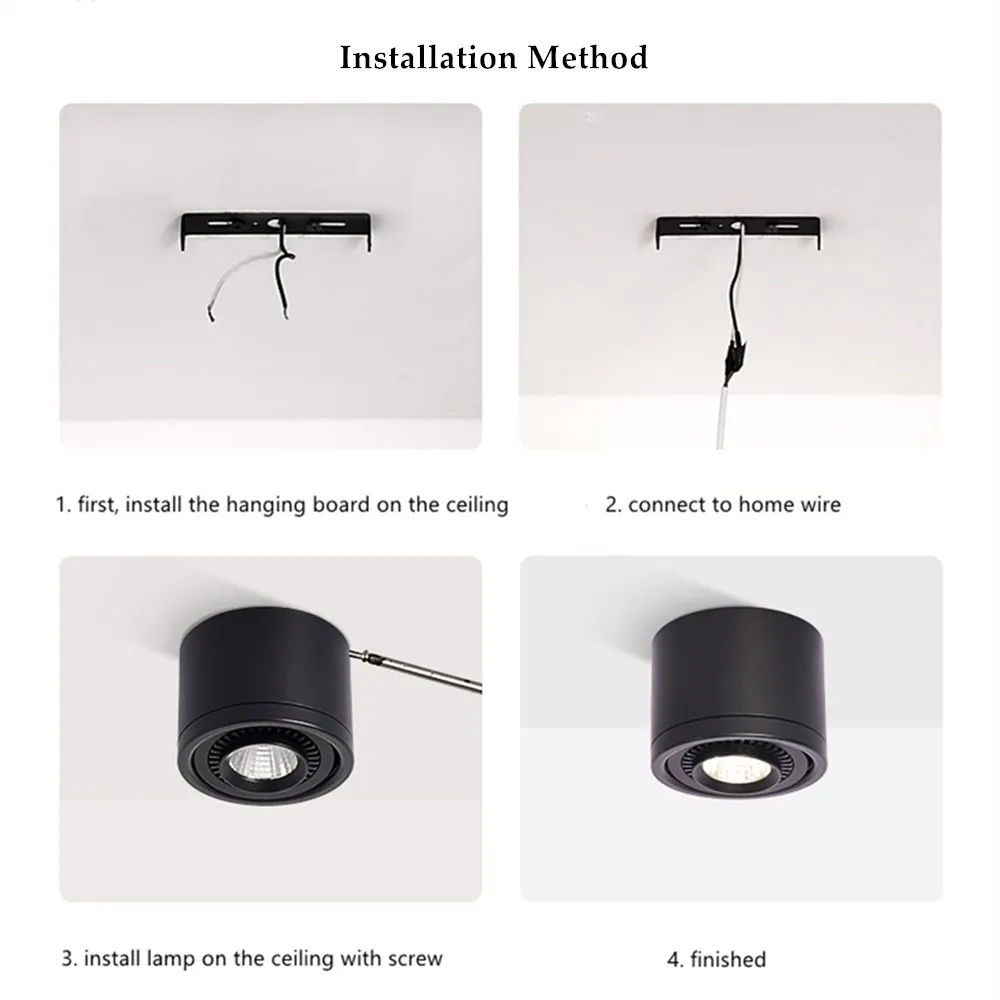 Installation Method

1. first, install the hanging board on the ceiling

2. connect to home wire

3. install lamp on the ceiling with screw

4. finished