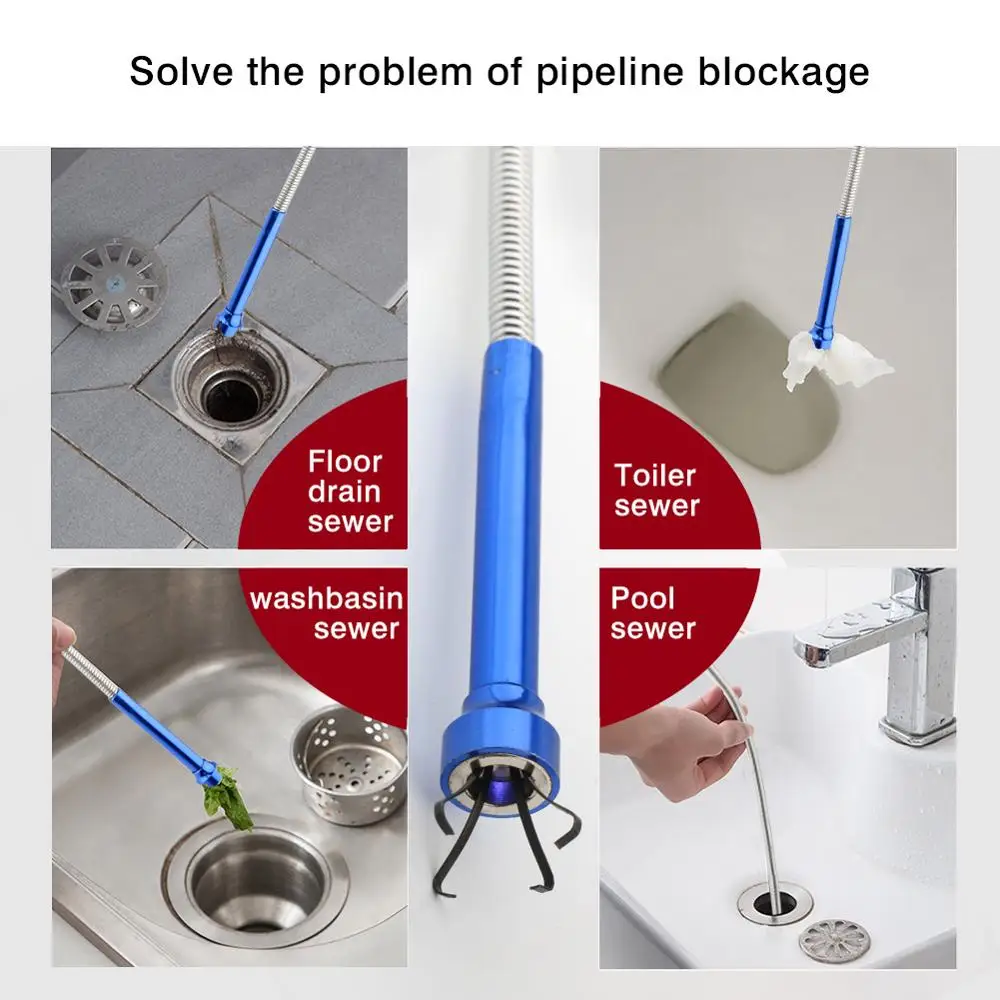 Solve the problem of pipeline blockage

Floor drain sewer

Toiler sewer

washbasin sewer

Pool sewer