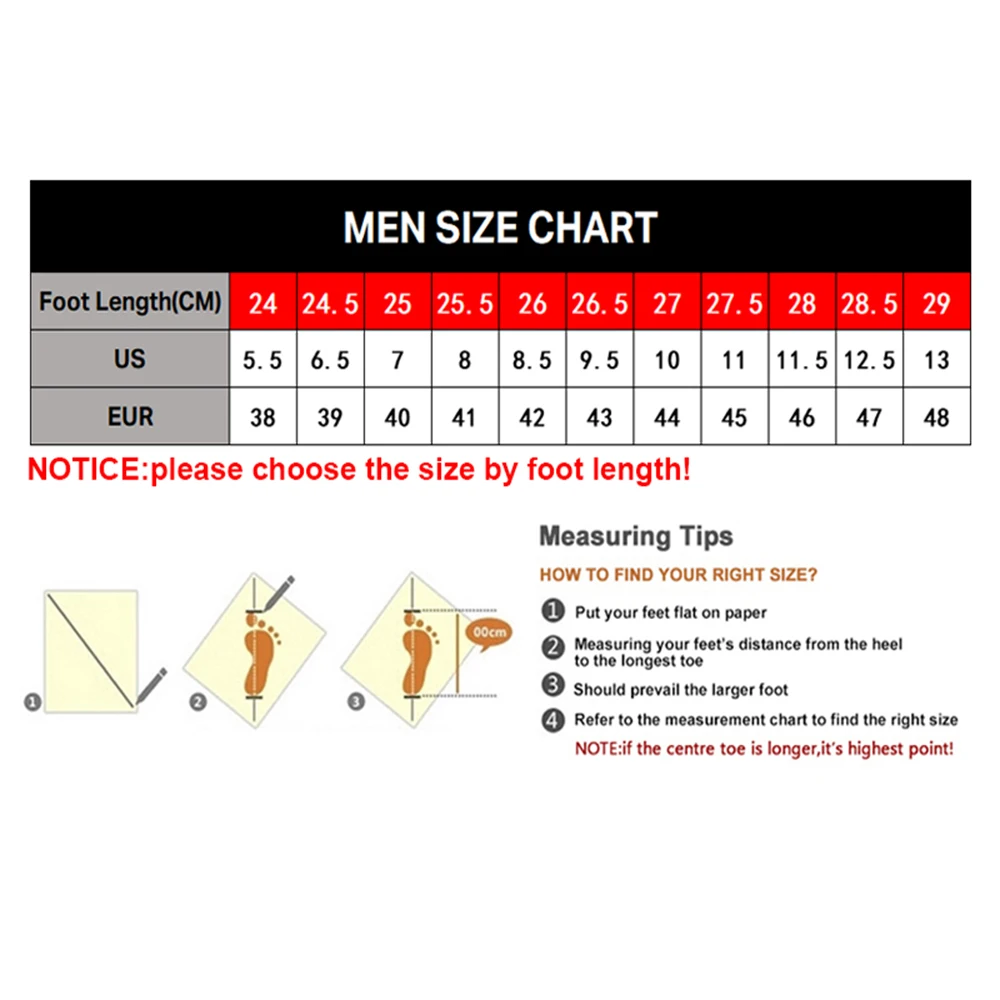 MEN SIZE CHART

| Foot Length(CM) | 24 | 24.5 | 25 | 25.5 | 26 | 26.5 | 27 | 27.5 | 28 | 28.5 | 29 |
|---|---|---|---|---|---|---|---|---|---|---|---|
| US | 5.5 | 6.5 | 7 | 8 | 8.5 | 9.5 | 10 | 11 | 11.5 | 12.5 | 13 |
| EUR | 38 | 39 | 40 | 41 | 42 | 43 | 44 | 45 | 46 | 47 | 48 |

NOTICE:please choose the size by foot length!

1 2 3 00cm

Measuring Tips

HOW TO FIND YOUR RIGHT SIZE?

1 Put your feet flat on paper

2 Measuring your feet's distance from the heel to the longest toe

3 Should prevail the larger foot

4 Refer to the measurement chart to find the right size

NOTE:if the centre toe is longer,it's highest point!