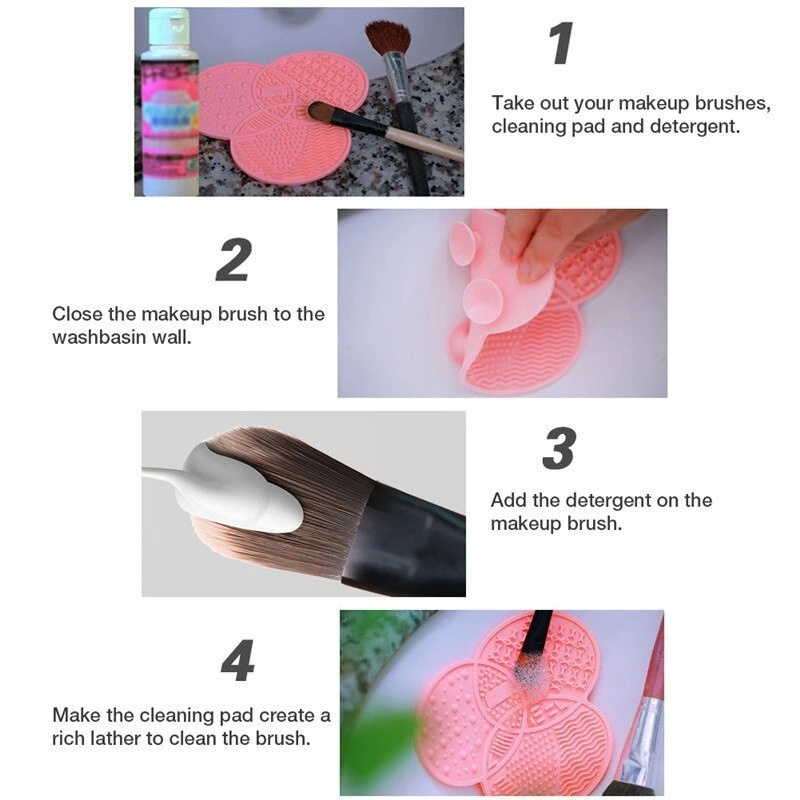 1

Take out your makeup brushes, cleaning pad and detergent.

2

Close the makeup brush to the washbasin wall.

3

Add the detergent on the makeup brush.

4

Make the cleaning pad create a rich lather to clean the brush.