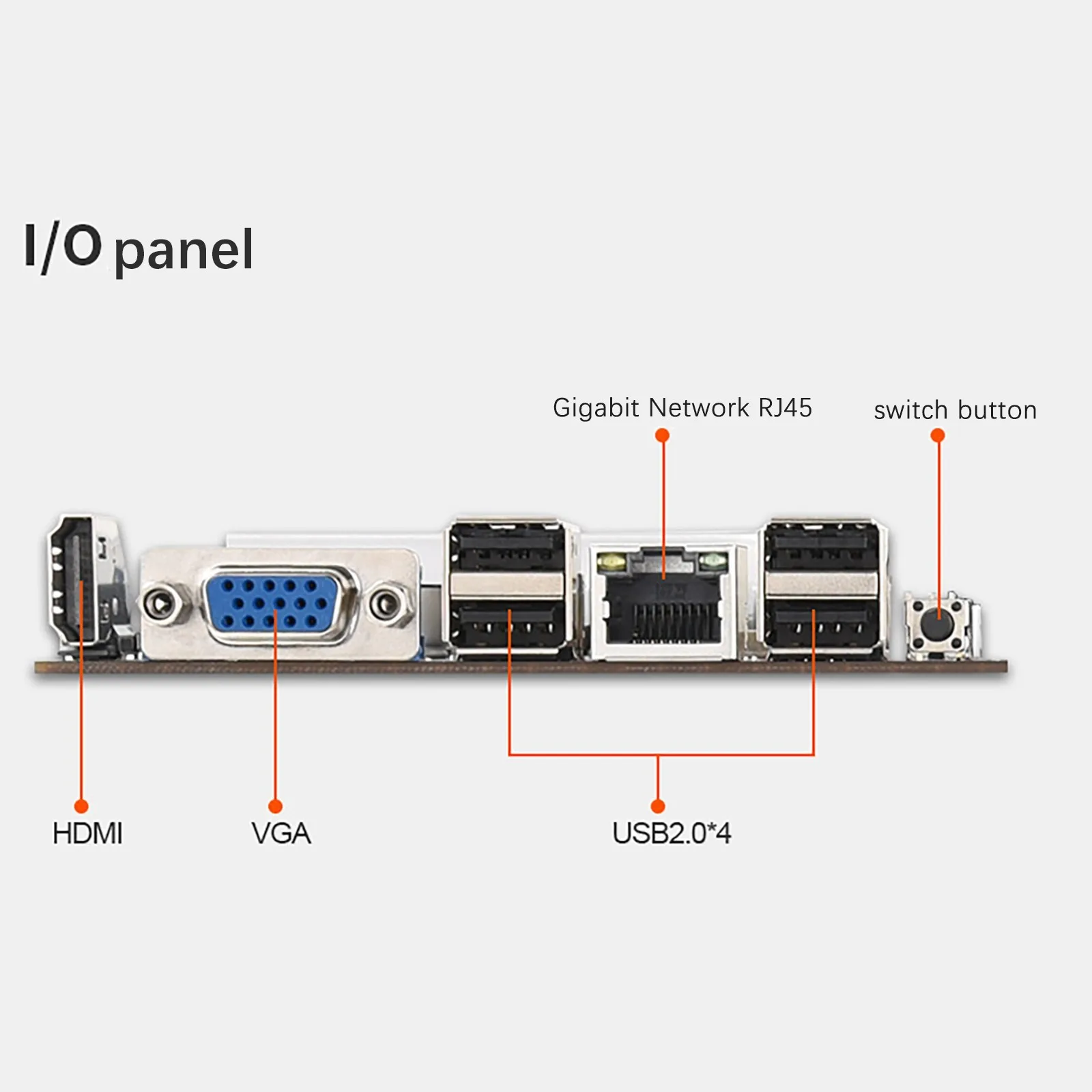 I/O panel

Gigabit Network RJ45

switch button

HDMI

VGA

USB2.0*4