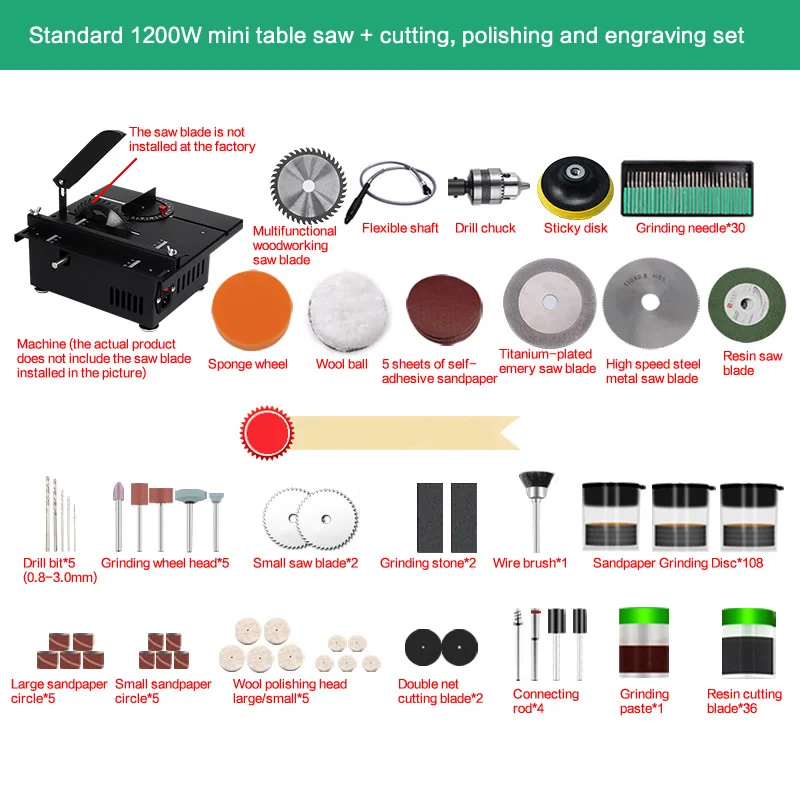 Standard 1200W mini table saw + cutting, polishing and engraving set

The saw blade is not installed at the factory

Multifunctional woodworking saw blade

Flexible shaft

Drill chuck

Sticky disk

Grinding needle*30

Machine (the actual product does not include the saw blade installed in the picture)

Sponge wheel

Wool ball

5 sheets of self-adhesive sandpaper

Titanium-plated emery saw blade

High speed steel metal saw blade

Resin saw blade

Drill bit*5 (0.8-3.0mm)

Grinding wheel head*5

Small saw blade*2

Grinding stone*2

Wire brush*1

Sandpaper Grinding Disc*108

Large sandpaper circle*5

Small sandpaper circle*5

Wool polishing head large/small*5

Double net cutting blade*2

Connecting rod*4

Grinding paste*1

Resin cutting blade*36