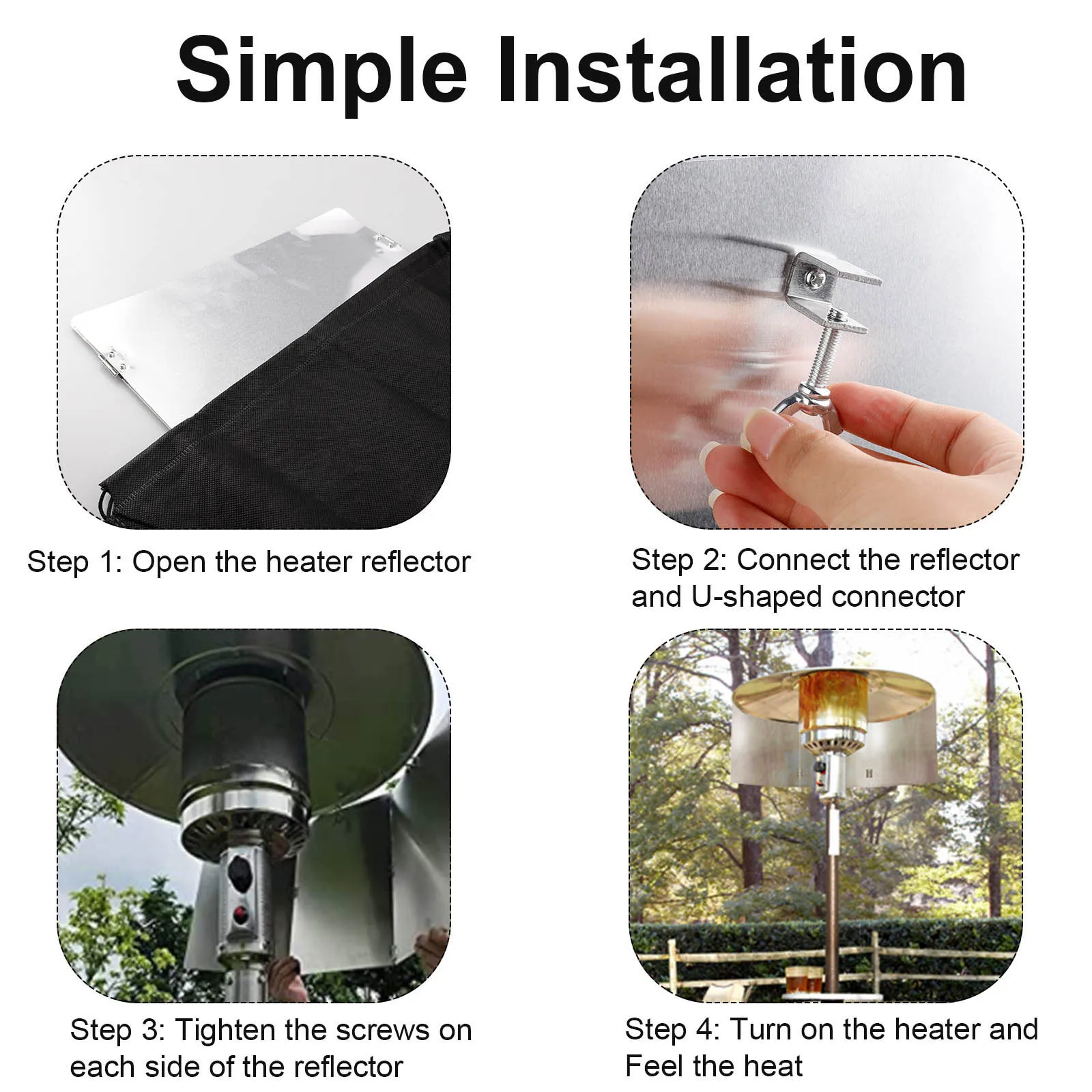 Simple Installation

Step 1: Open the heater reflector

Step 2: Connect the reflector and U-shaped connector

Step 3: Tighten the screws on each side of the reflector

Step 4: Turn on the heater and Feel the heat