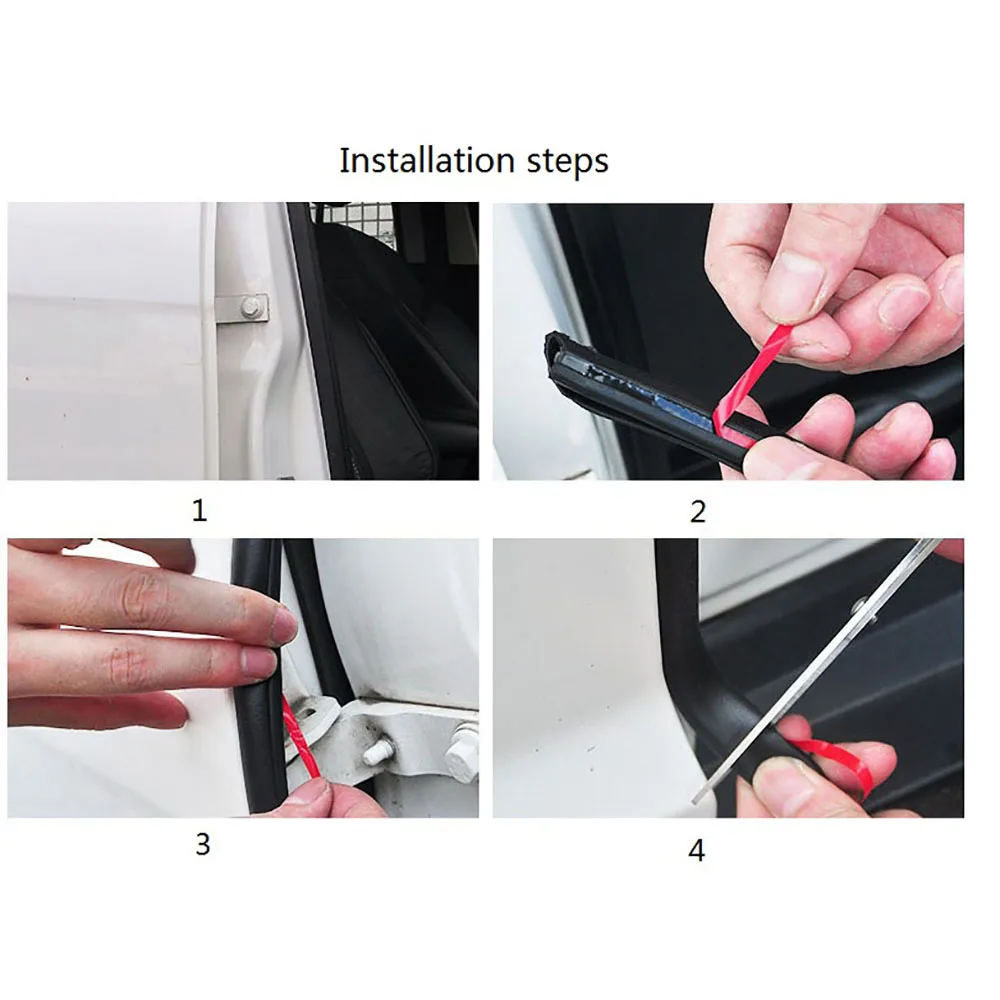 Installation steps

1

2

3

4