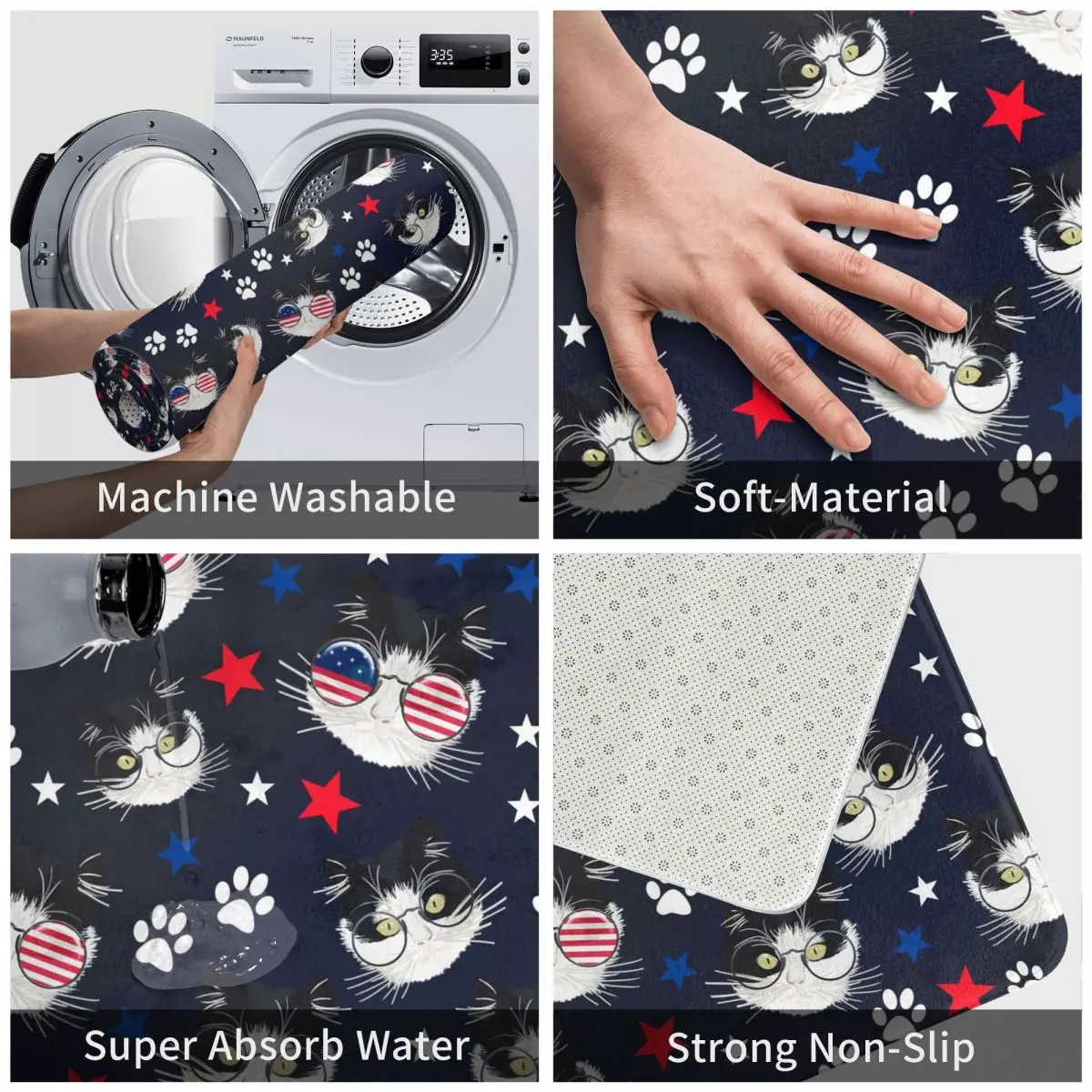 MAUNFELD

3:35

Machine Washable

Soft-Material

Super Absorb Water

Strong Non-Slip