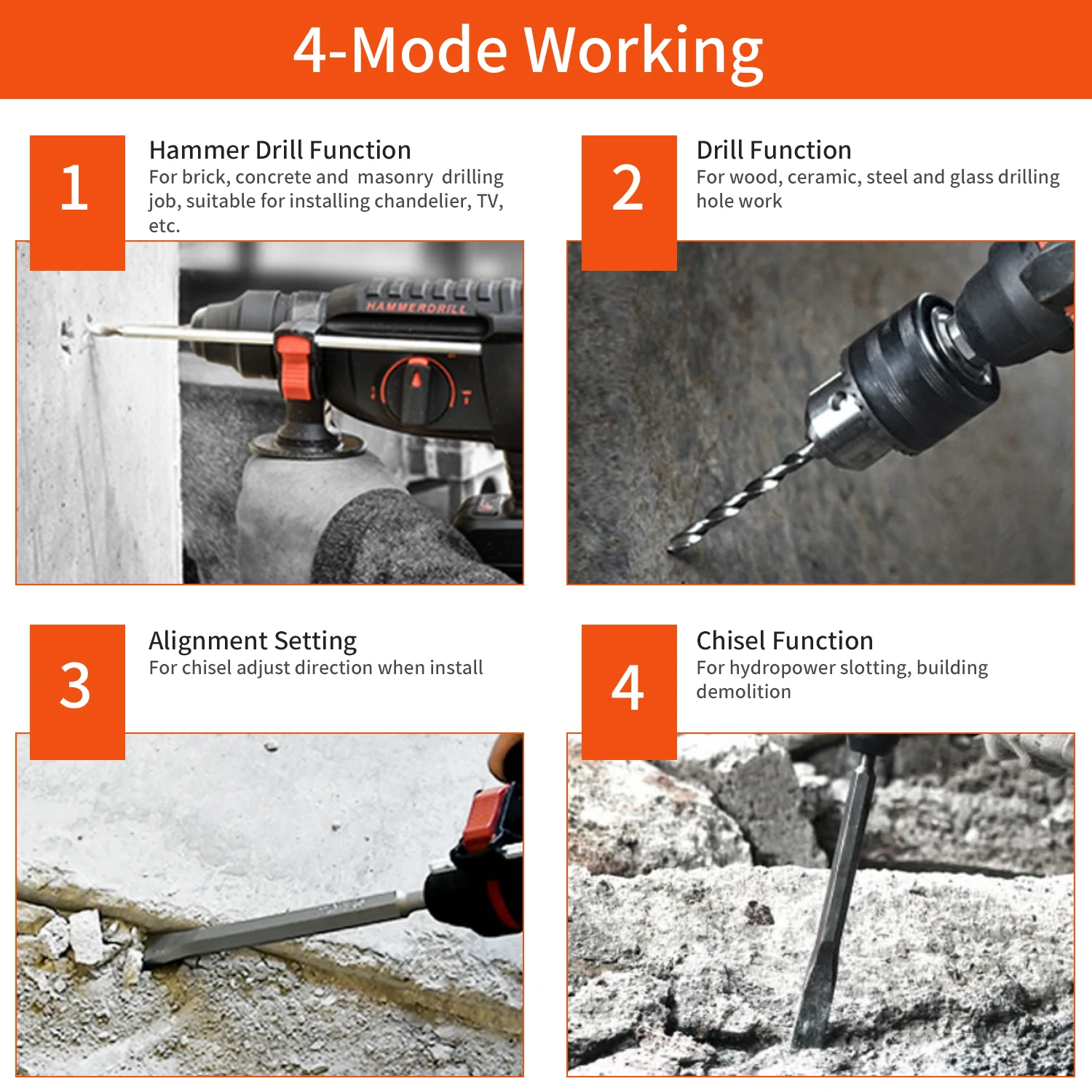 4-Mode Working

1

Hammer Drill Function
For brick, concrete and masonry drilling job, suitable for installing chandelier, TV, etc.

HAMMERDRILL

2

Drill Function
For wood, ceramic, steel and glass drilling hole work

3

Alignment Setting
For chisel adjust direction when install

4

Chisel Function
For hydropower slotting, building demolition