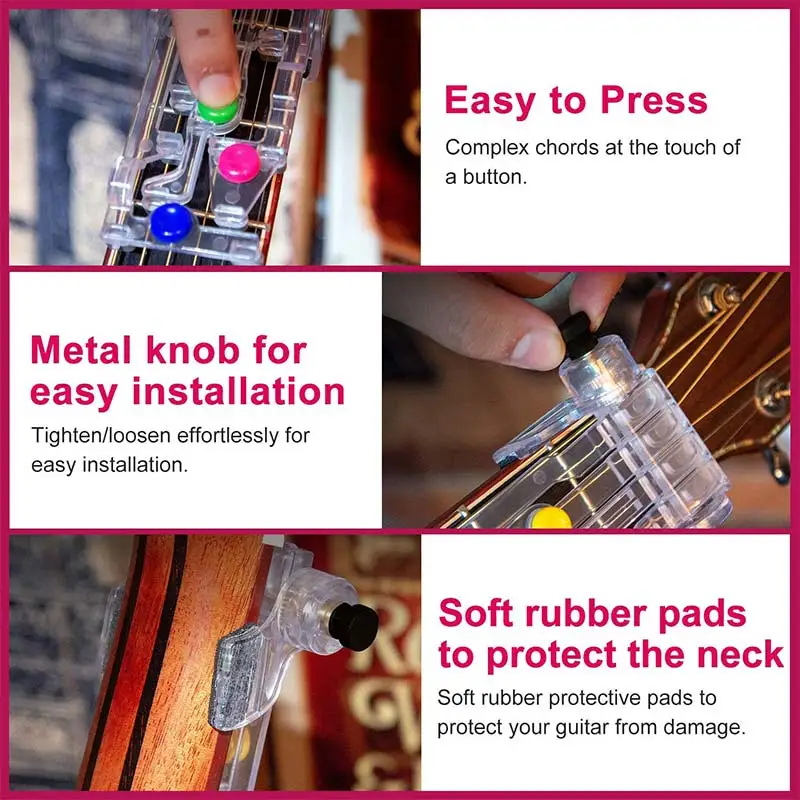 Easy to Press

Complex chords at the touch of a button.

Metal knob for easy installation

Tighten/loosen effortlessly for easy installation.

Soft rubber pads to protect the neck

Soft rubber protective pads to protect your guitar from damage.