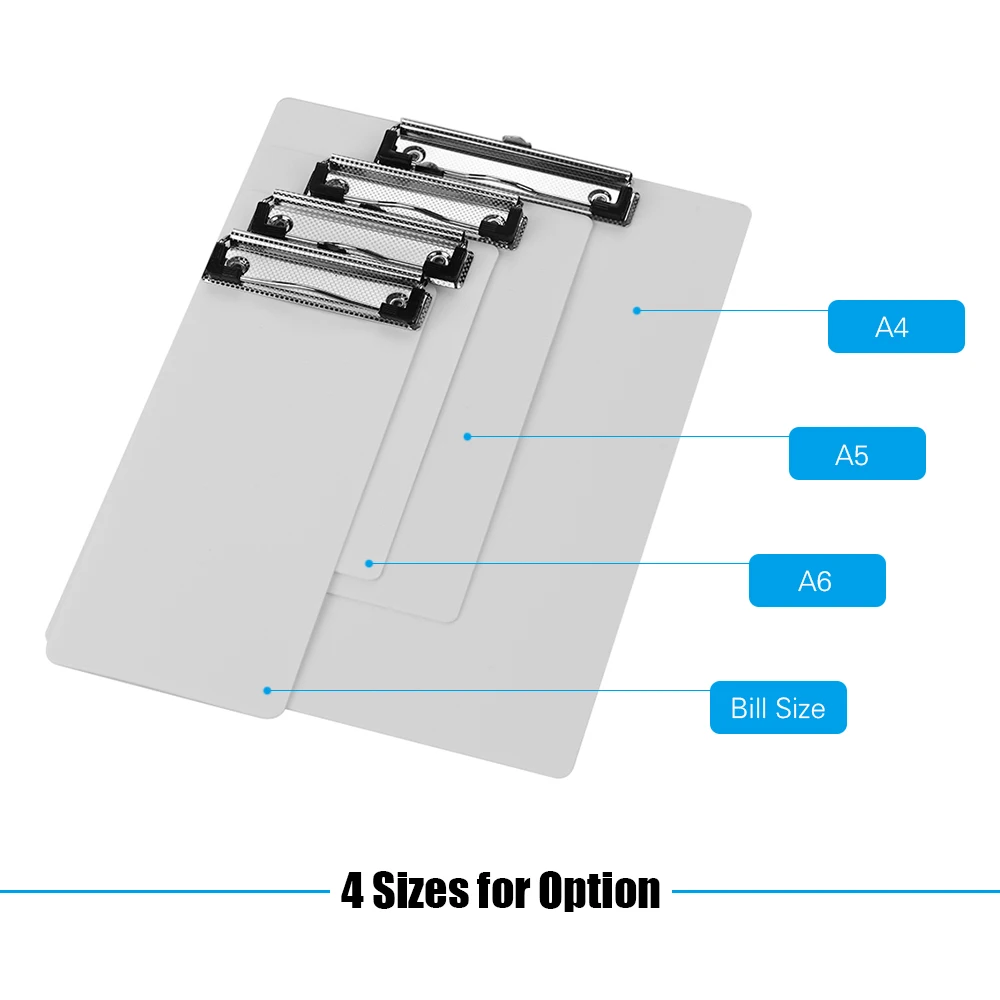 A4

A5

A6

Bill Size

4 Sizes for Option