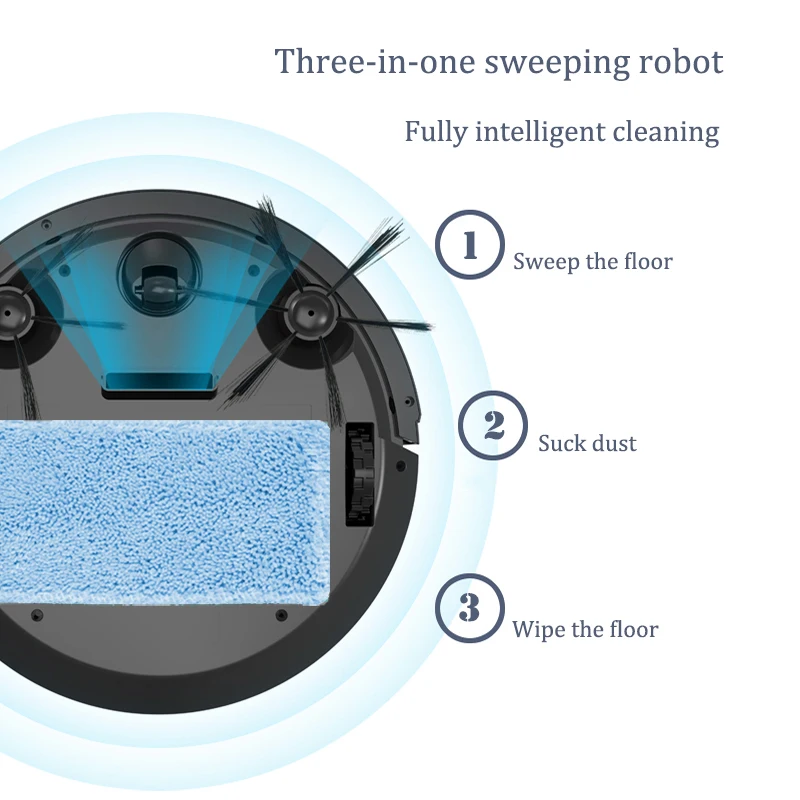 Three-in-one sweeping robot

Fully intelligent cleaning

1 Sweep the floor

2 Suck dust

3 Wipe the floor