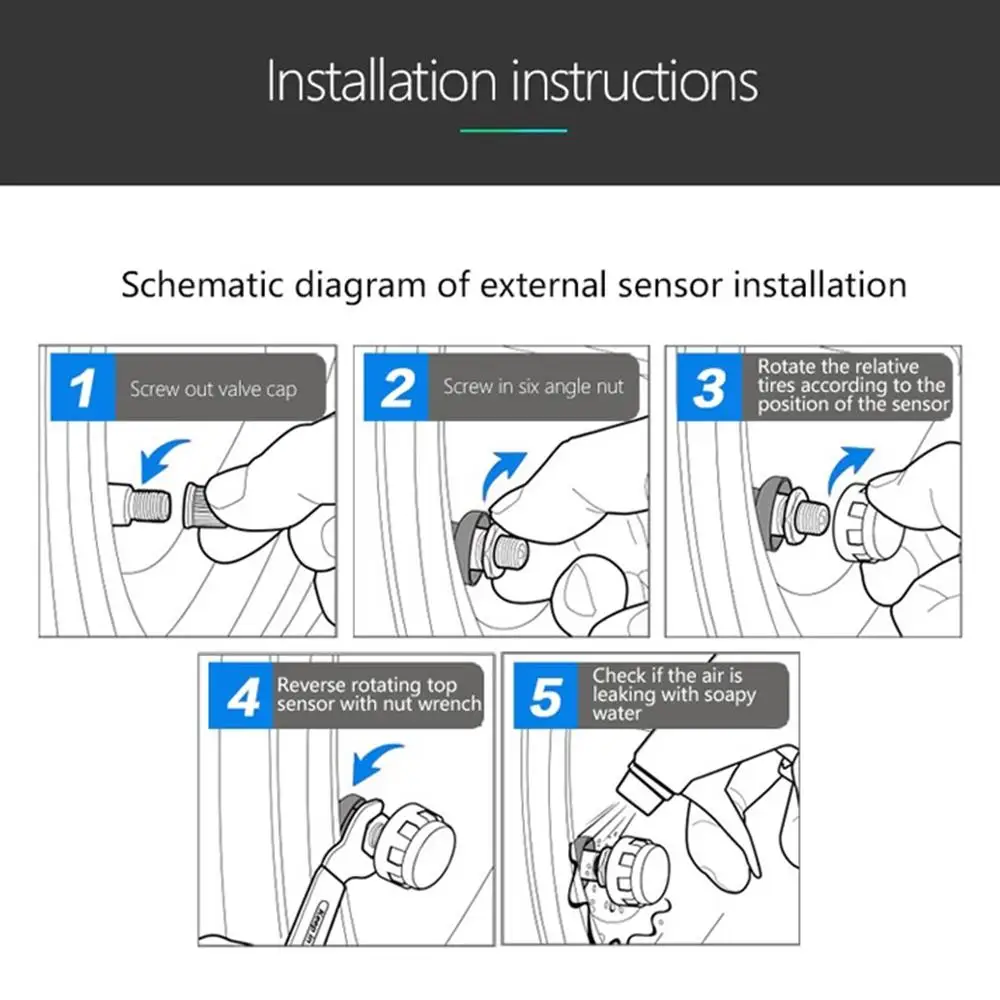 Installation instructions

Schematic diagram of external sensor installation

1 Screw out valve cap

2 Screw in six angle nut

3 Rotate the relative tires according to the position of the sensor

4 Reverse rotating top sensor with nut wrench

5 Check if the air is leaking with soapy water