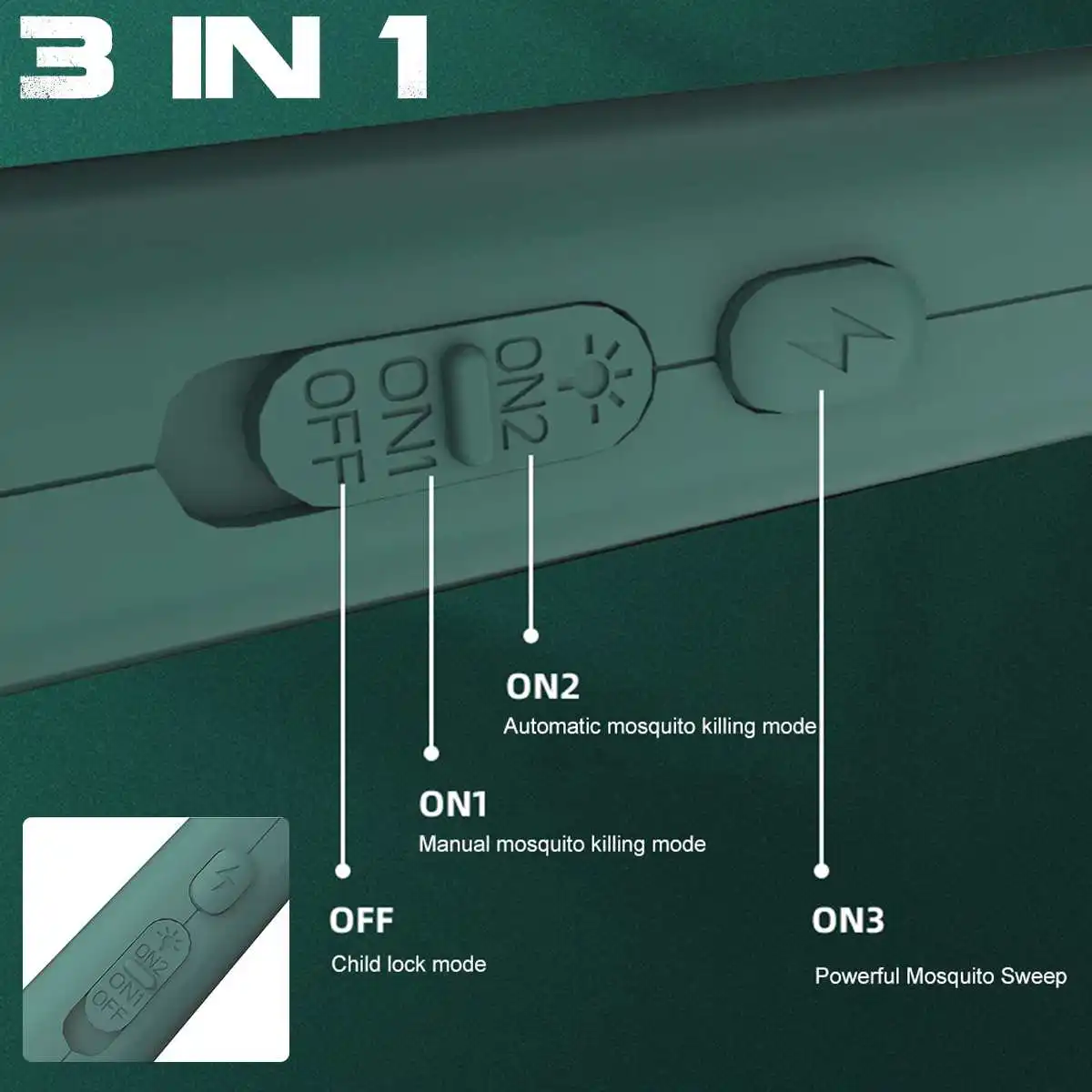 3 IN 1

OFF ON1 ON2

ON2
Automatic mosquito killing mode

ON1
Manual mosquito killing mode

OFF
Child lock mode

ON3
Powerful Mosquito Sweep

ON2 ON1 OFF