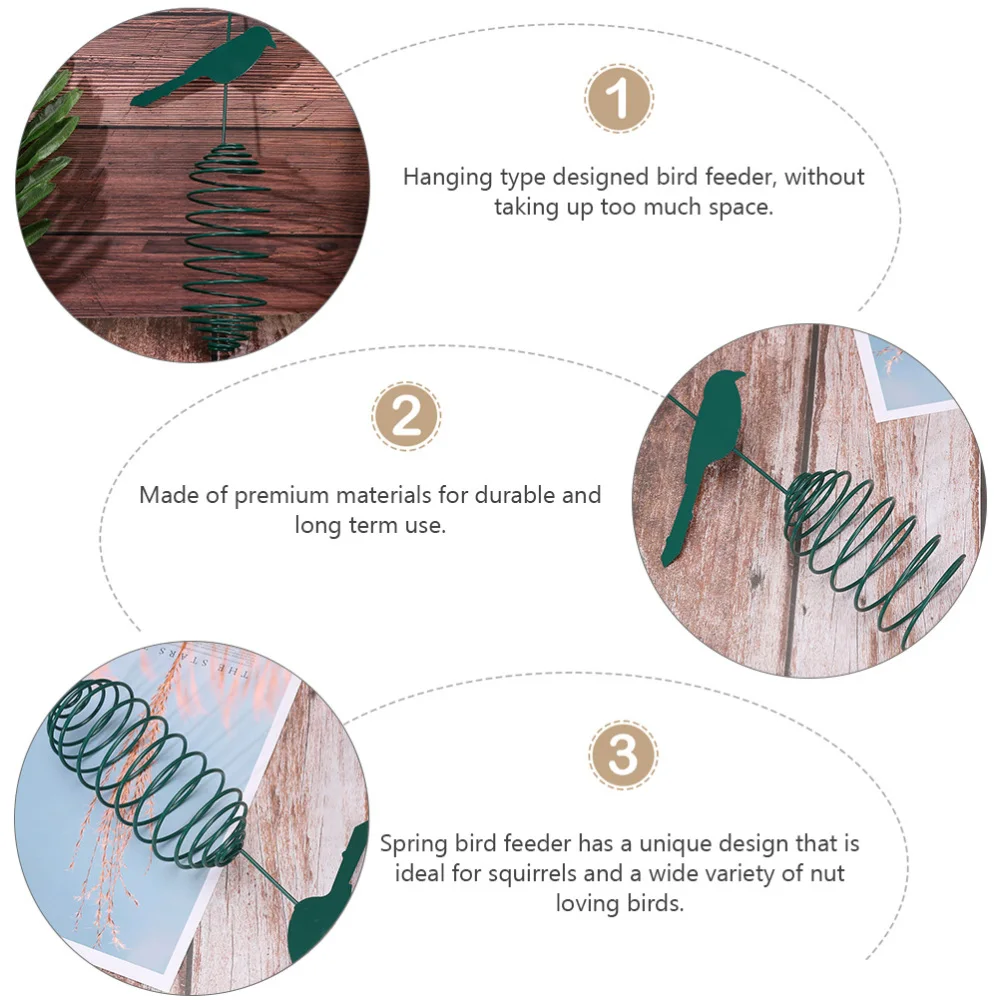 1

Hanging type designed bird feeder, without taking up too much space.

2

Made of premium materials for durable and long term use.

THE STARS

3

Spring bird feeder has a unique design that is ideal for squirrels and a wide variety of nut loving birds.