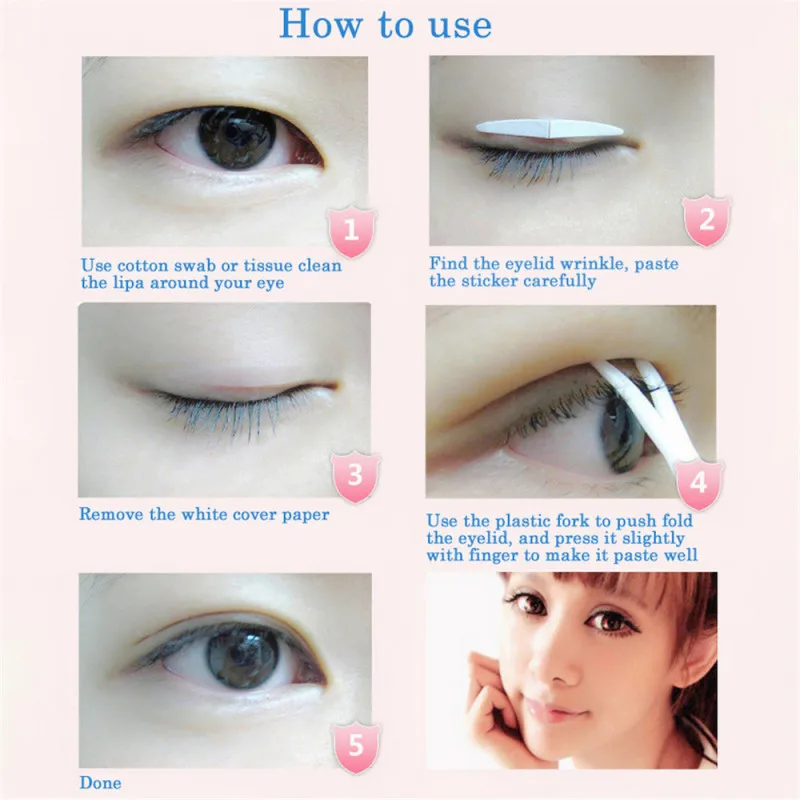 How to use

1

Use cotton swab or tissue clean the lipa around your eye

2

Find the eyelid wrinkle, paste the sticker carefully

3

Remove the white cover paper

4

Use the plastic fork to push fold the eyelid, and press it slightly with finger to make it paste well

5

Done