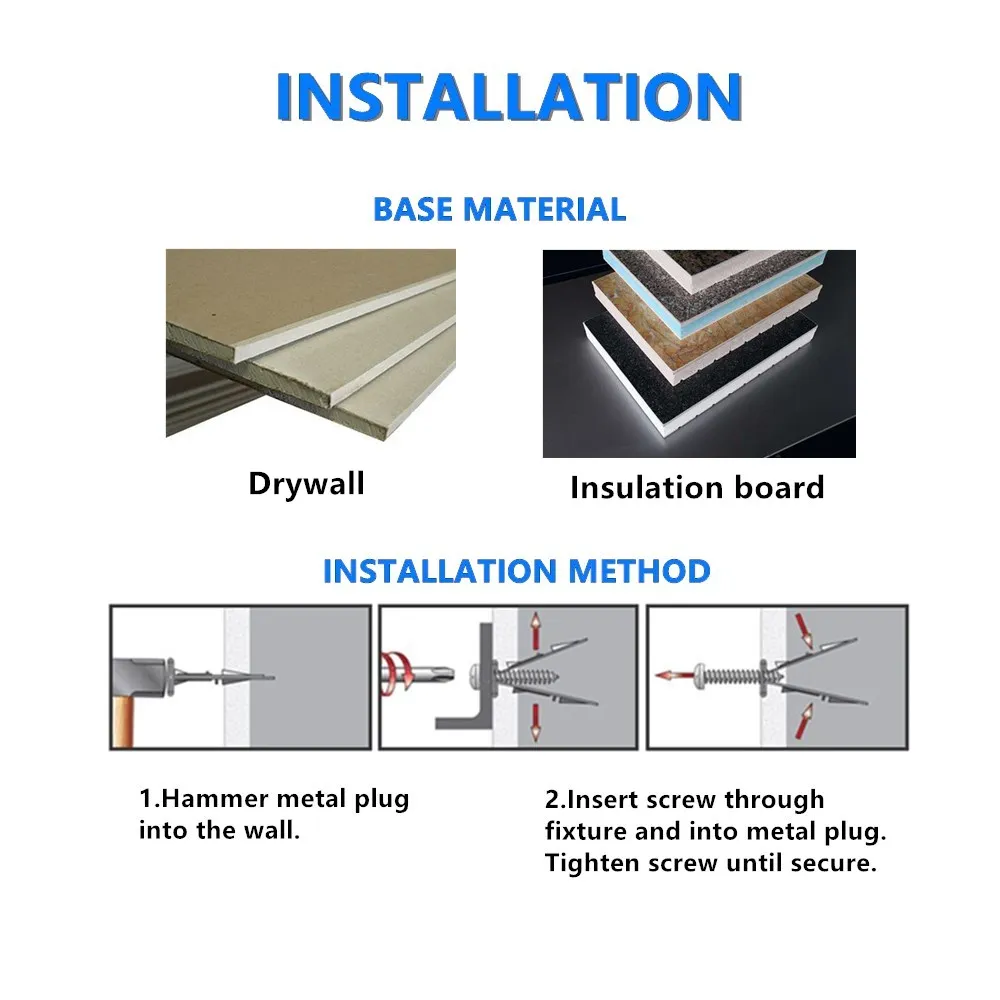 INSTALLATION

BASE MATERIAL

Drywall

Insulation board

INSTALLATION METHOD

1.Hammer metal plug into the wall.

2.Insert screw through fixture and into metal plug. Tighten screw until secure.