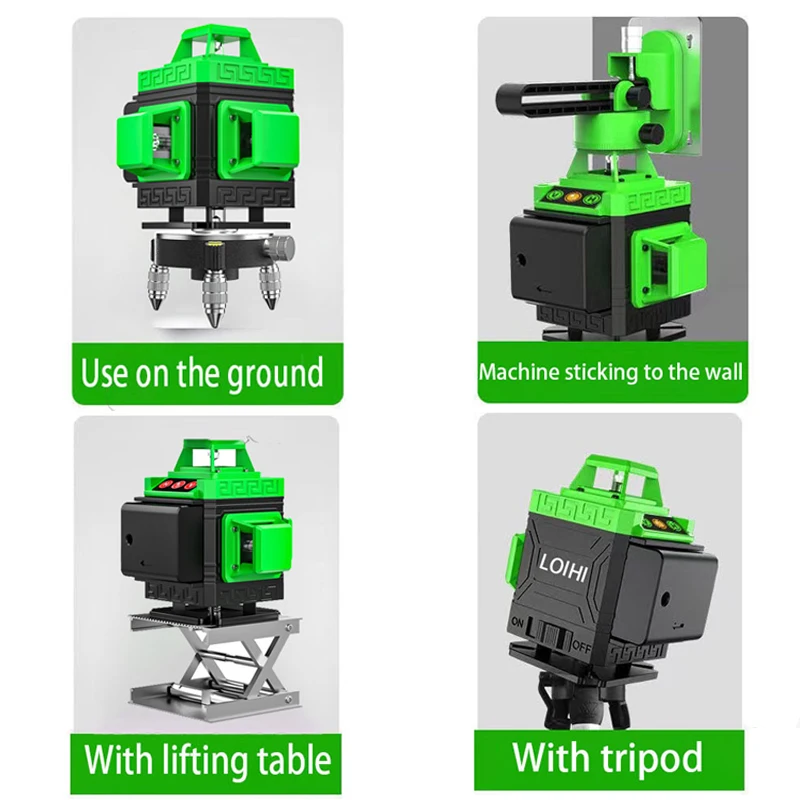 Use on the ground

Machine sticking to the wall

With lifting table

LOIHI

ON

OFF

With tripod