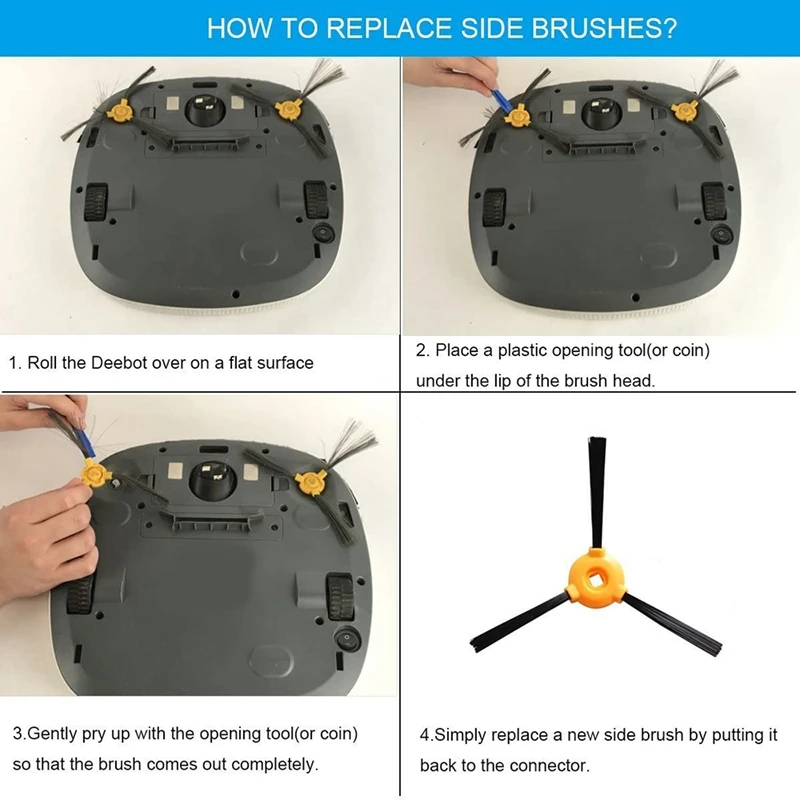 HOW TO REPLACE SIDE BRUSHES?

1. Roll the Deebot over on a flat surface

2. Place a plastic opening tool(or coin) under the lip of the brush head.

3.Gently pry up with the opening tool(or coin) so that the brush comes out completely.

4.Simply replace a new side brush by putting it back to the connector.