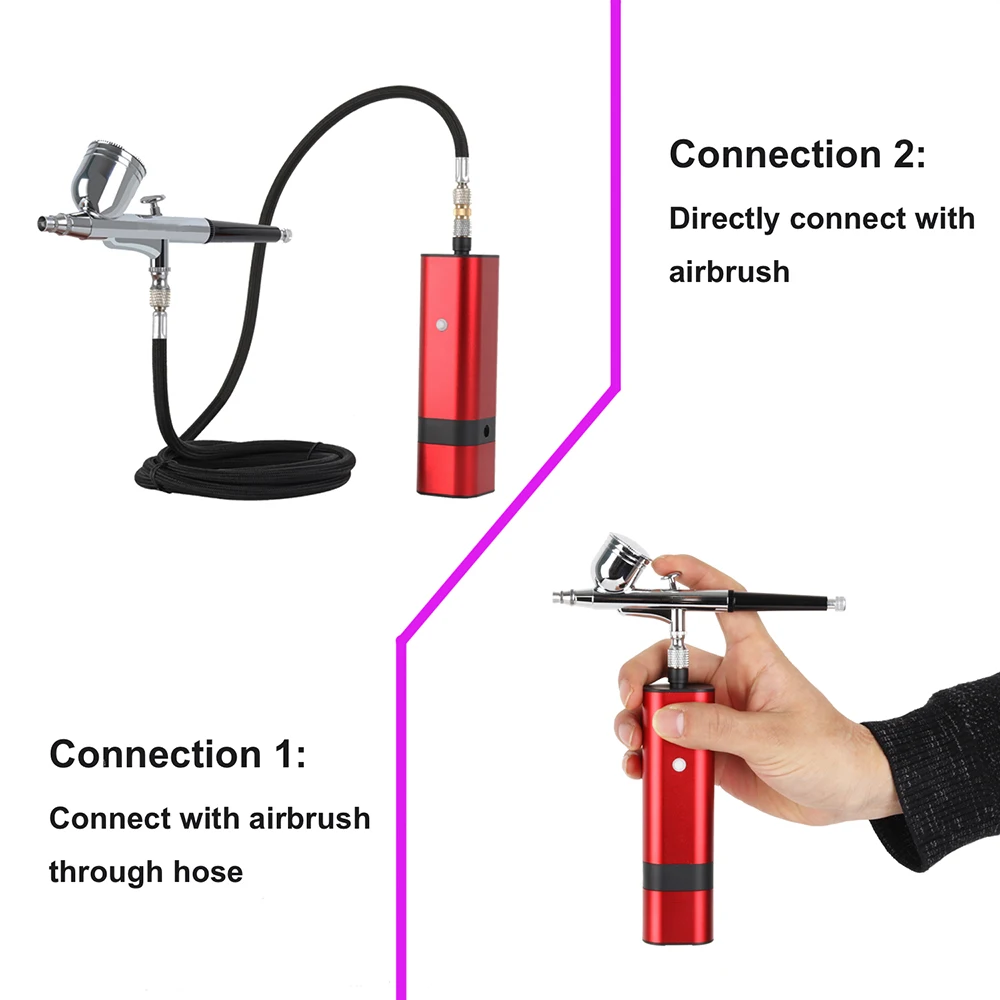 Connection 2:
Directly connect with airbrush

Connection 1:
Connect with airbrush through hose