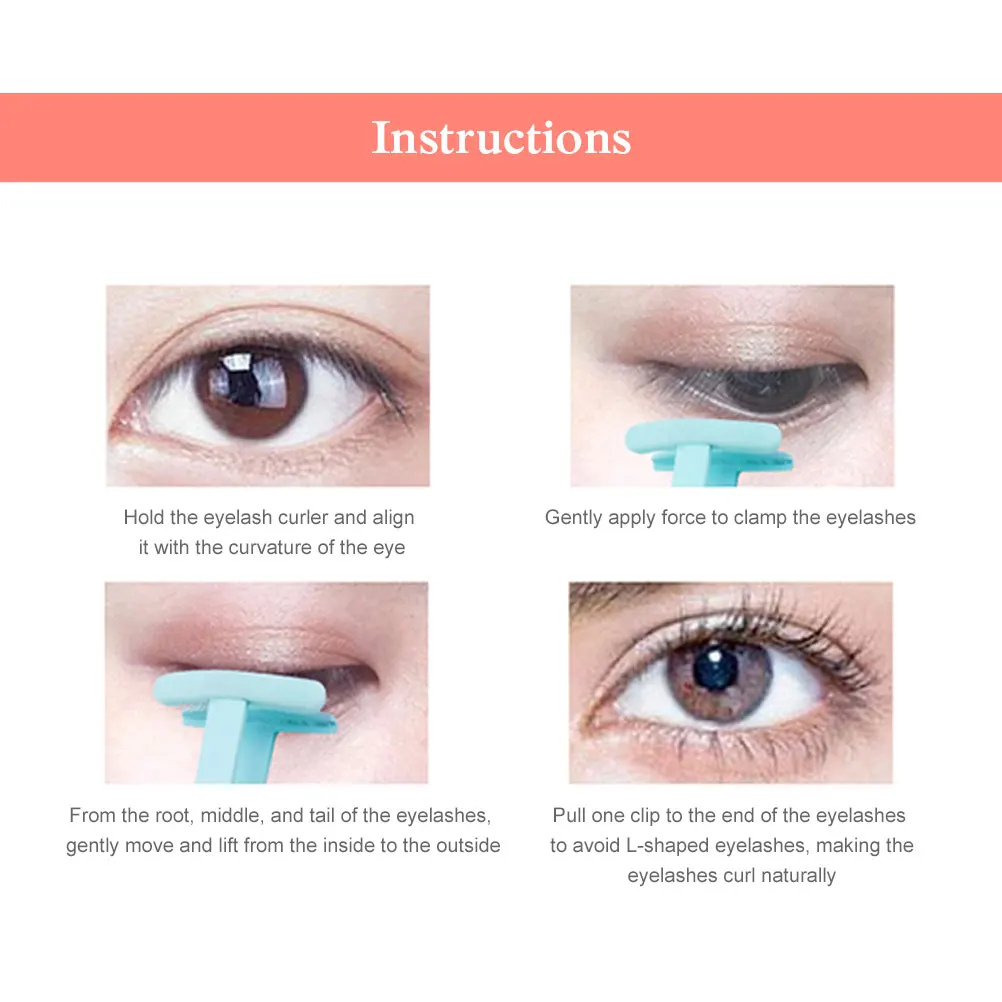 Instructions

Hold the eyelash curler and align it with the curvature of the eye

Gently apply force to clamp the eyelashes

From the root, middle, and tail of the eyelashes, gently move and lift from the inside to the outside

Pull one clip to the end of the eyelashes to avoid L-shaped eyelashes, making the eyelashes curl naturally