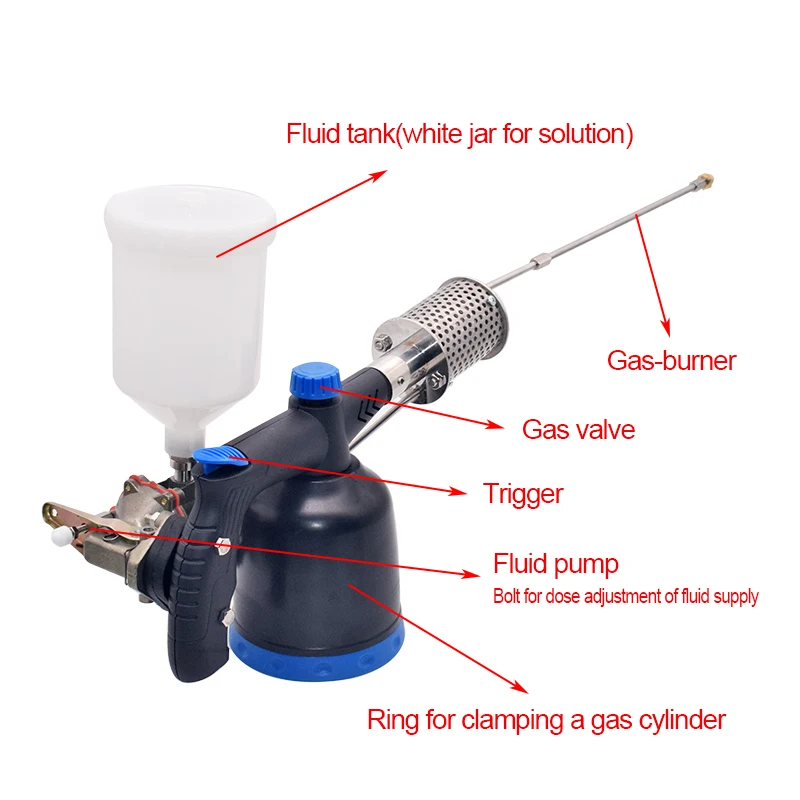 Fluid tank(white jar for solution)

Gas-burner

Gas valve

Trigger

Fluid pump
Bolt for dose adjustment of fluid supply

Ring for clamping a gas cylinder