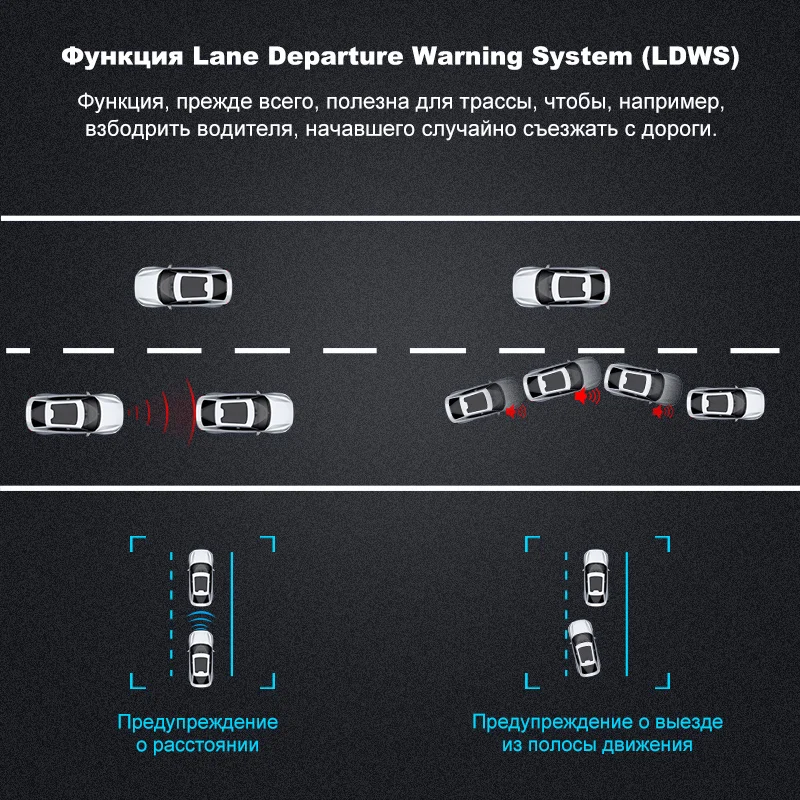 Функция Lane Departure Warning System (LDWS)

Функция, прежде всего, полезна для трассы, чтобы, например, взбодрить водителя, начавшего случайно съезжать с дороги.

Предупреждение о расстоянии

Предупреждение о выезде из полосы движения