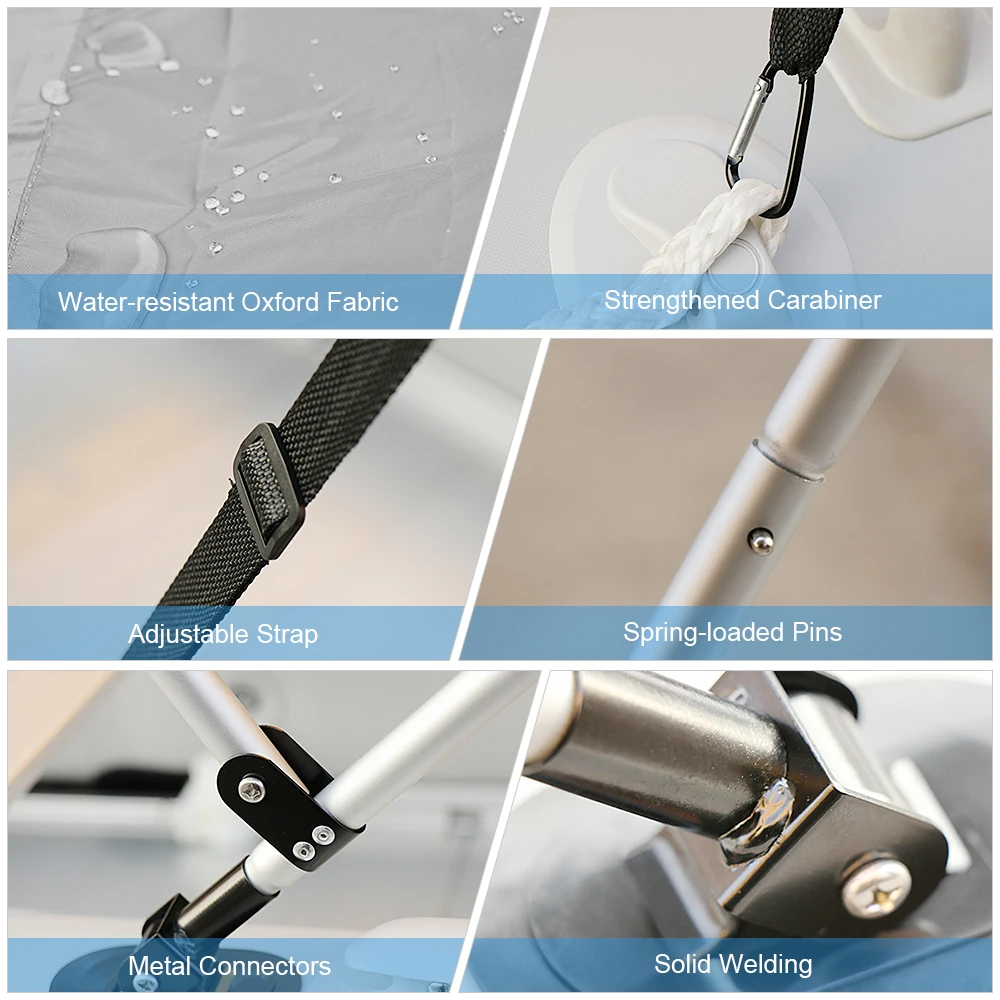 Water-resistant Oxford Fabric

Strengthened Carabiner

Adjustable Strap

Spring-loaded Pins

Metal Connectors

Solid Welding