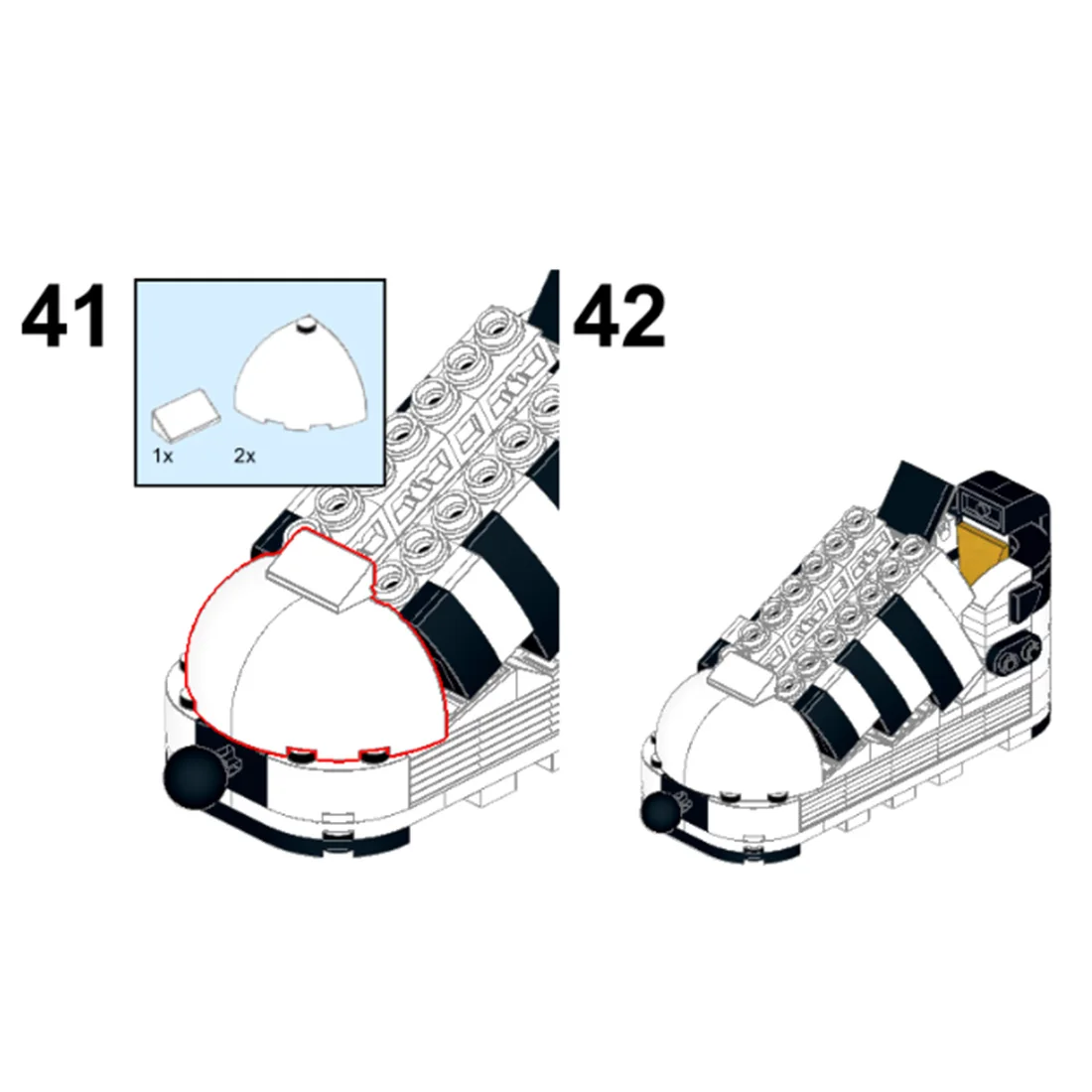 41

1x

2x

42