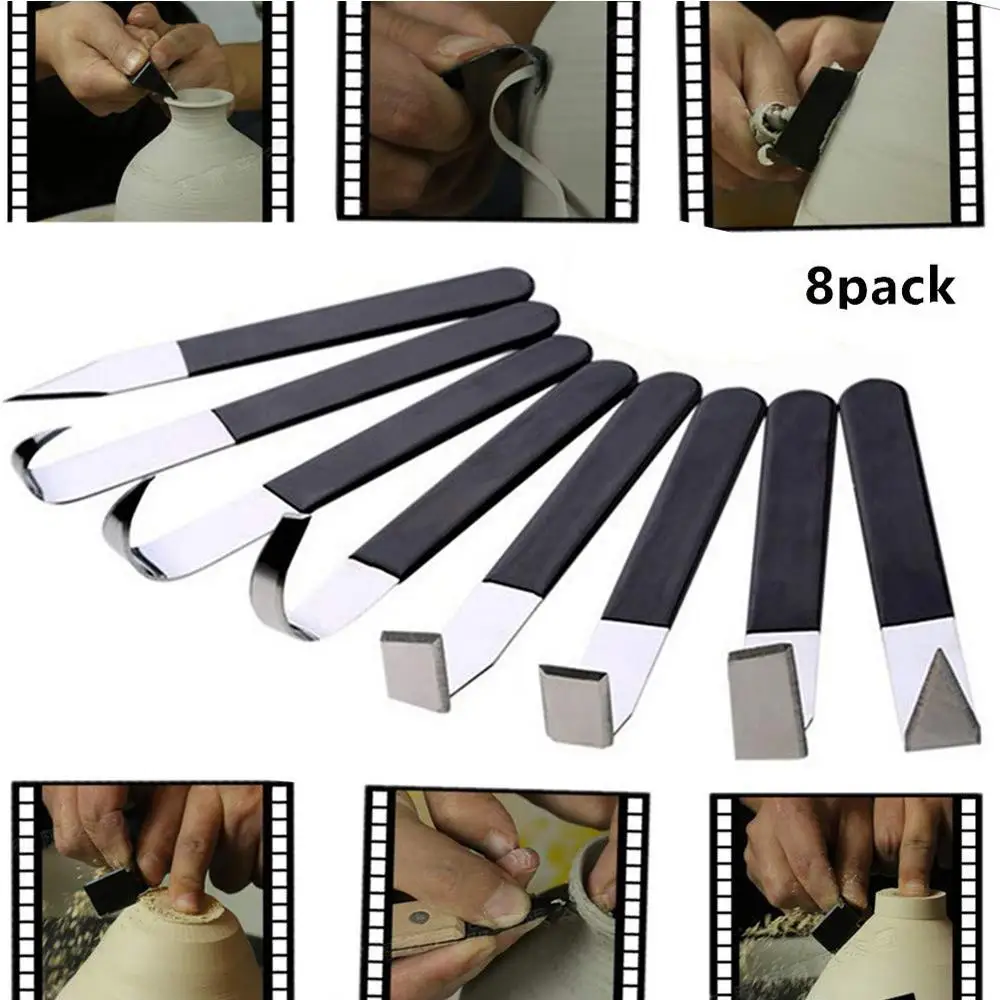 8pack